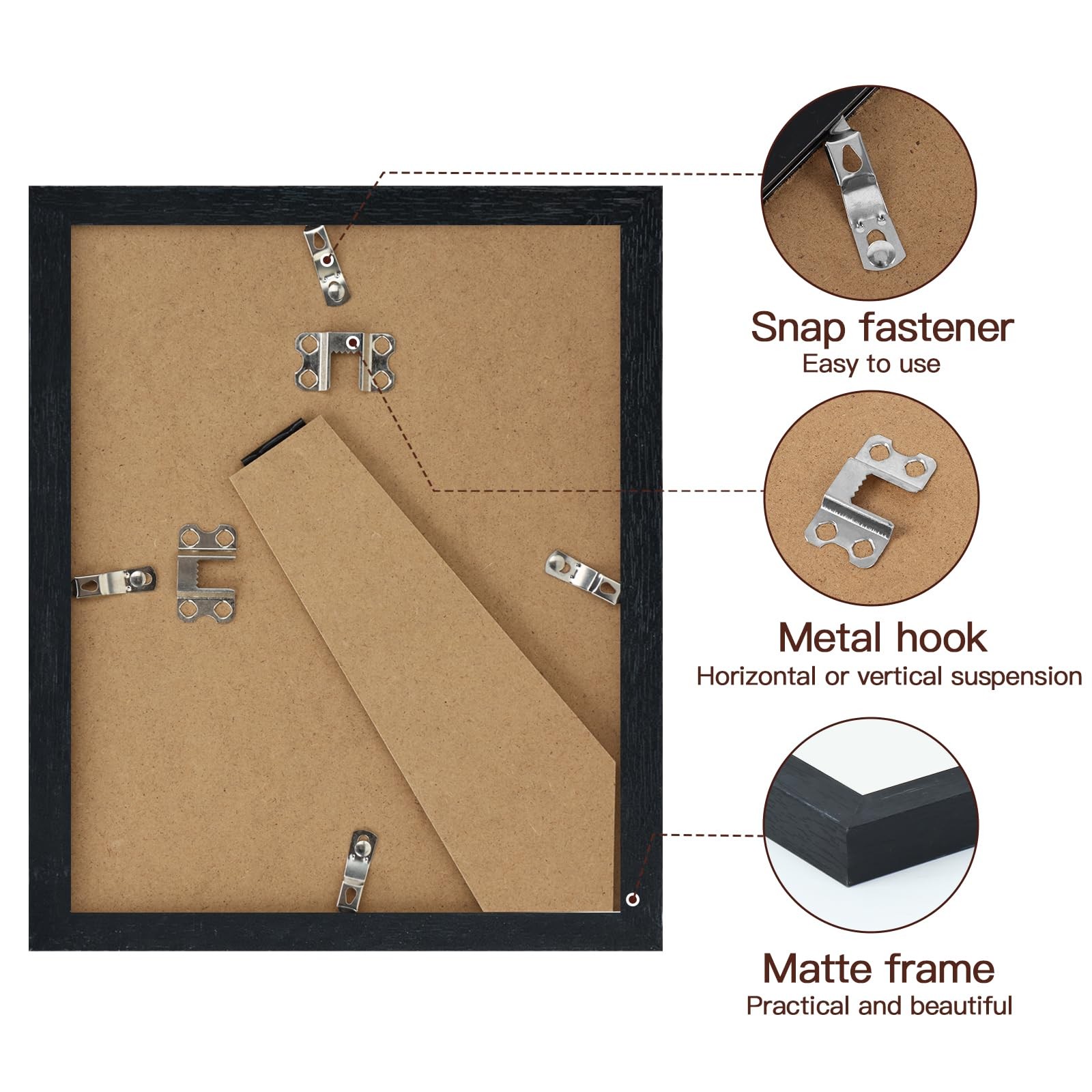 Snap fastener
Easy to use

Metal hook
Horizontal or vertical suspension

Matte frame
Practical and beautiful