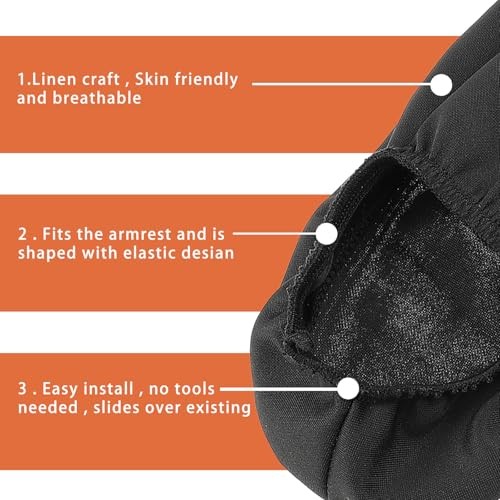 1.Linen craft , Skin friendly and breathable

2 . Fits the armrest and is shaped with elastic desian

3 . Easy install , no tools needed , slides over existing