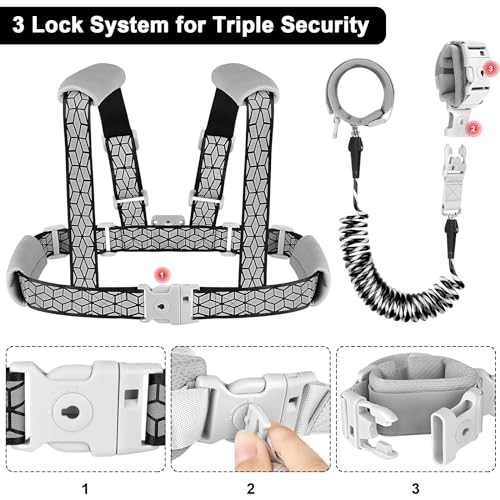 3 Lock System for Triple Security

1

3

2

1

2

3