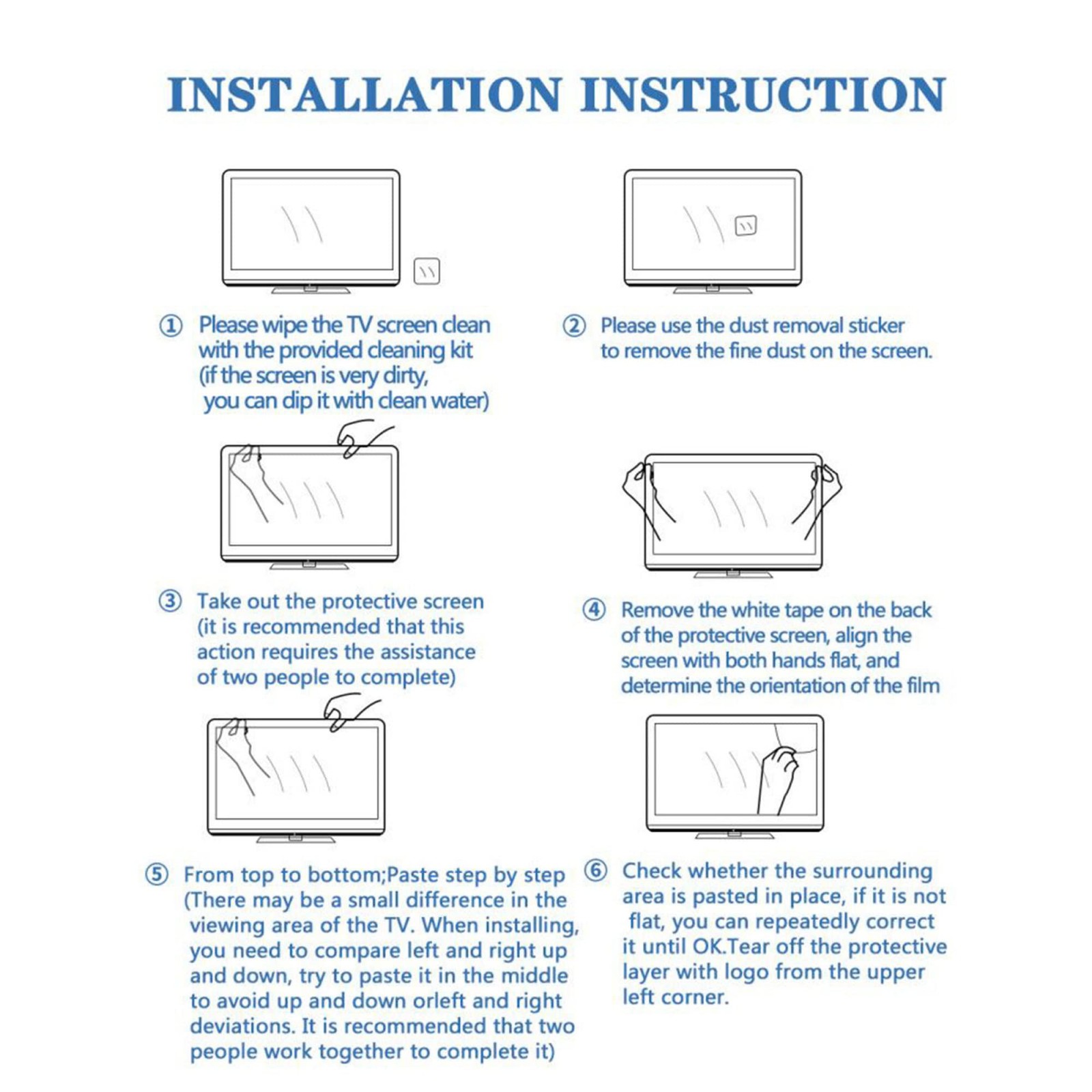 INSTALLATION INSTRUCTION

① Please wipe the TV screen clean with the provided cleaning kit (if the screen is very dirty, you can dip it with clean water)

② Please use the dust removal sticker to remove the fine dust on the screen.

③ Take out the protective screen (it is recommended that this action requires the assistance of two people to complete)

④ Remove the white tape on the back of the protective screen, align the screen with both hands flat, and determine the orientation of the film

⑤ From top to bottom;Paste step by step (There may be a small difference in the viewing area of the TV. When installing, you need to compare left and right up and down, try to paste it in the middle to avoid up and down orleft and right deviations. It is recommended that two people work together to complete it)

⑥ Check whether the surrounding area is pasted in place, if it is not flat, you can repeatedly correct it until OK.Tear off the protective layer with logo from the upper left corner.