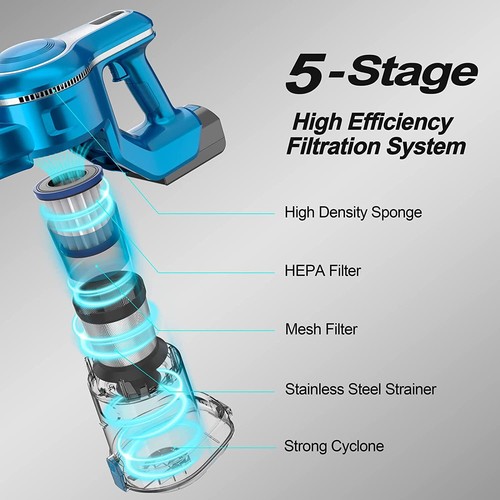 5-Stage

High Efficiency Filtration System

High Density Sponge

HEPA Filter

Mesh Filter

Stainless Steel Strainer

Strong Cyclone