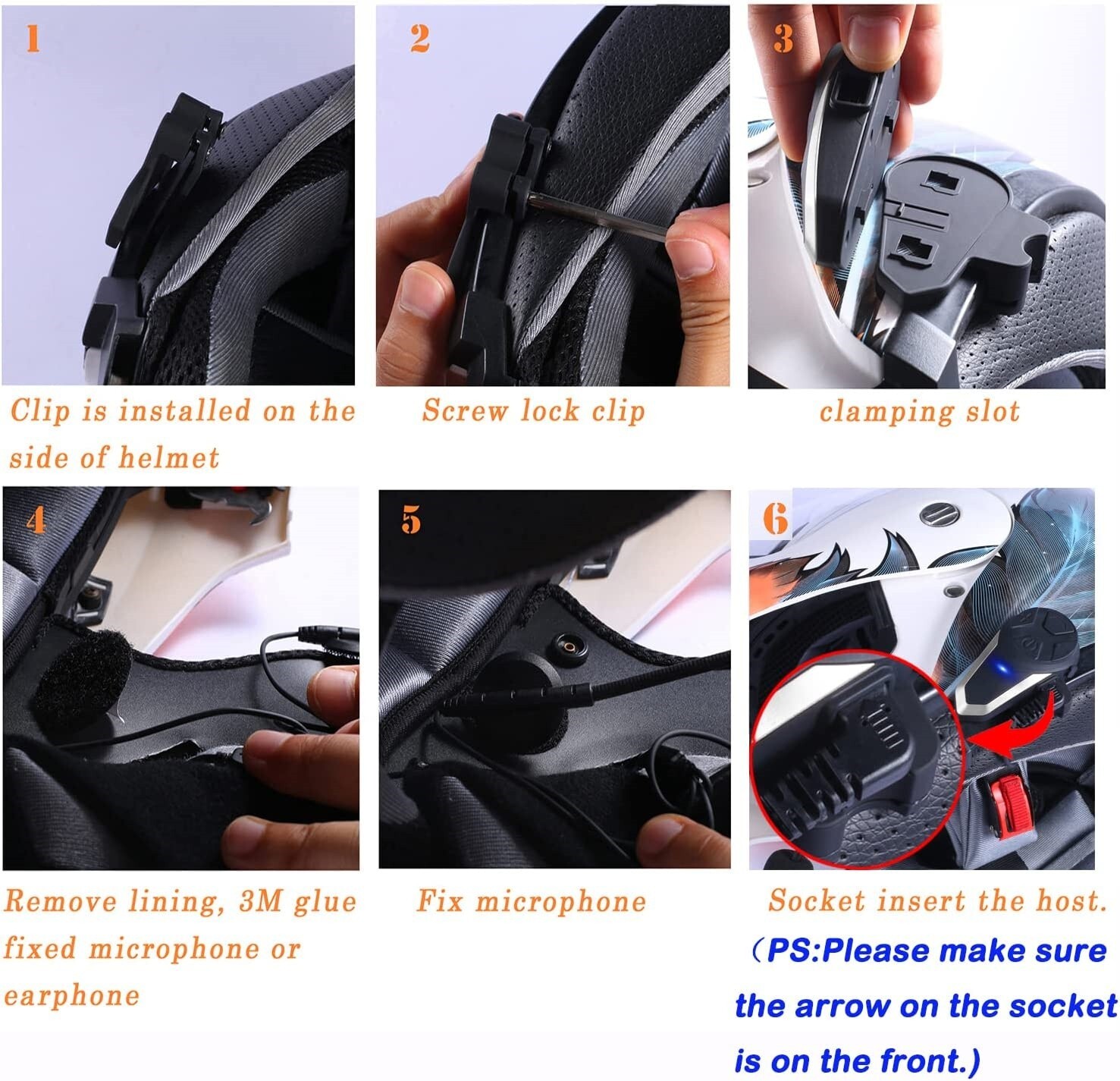 1

Clip is installed on the side of helmet

2

Screw lock clip

3

clamping slot

4

Remove lining, 3M glue fixed microphone or earphone

5

Fix microphone

6

Socket insert the host.

（PS:Please make sure the arrow on the socket is on the front.)