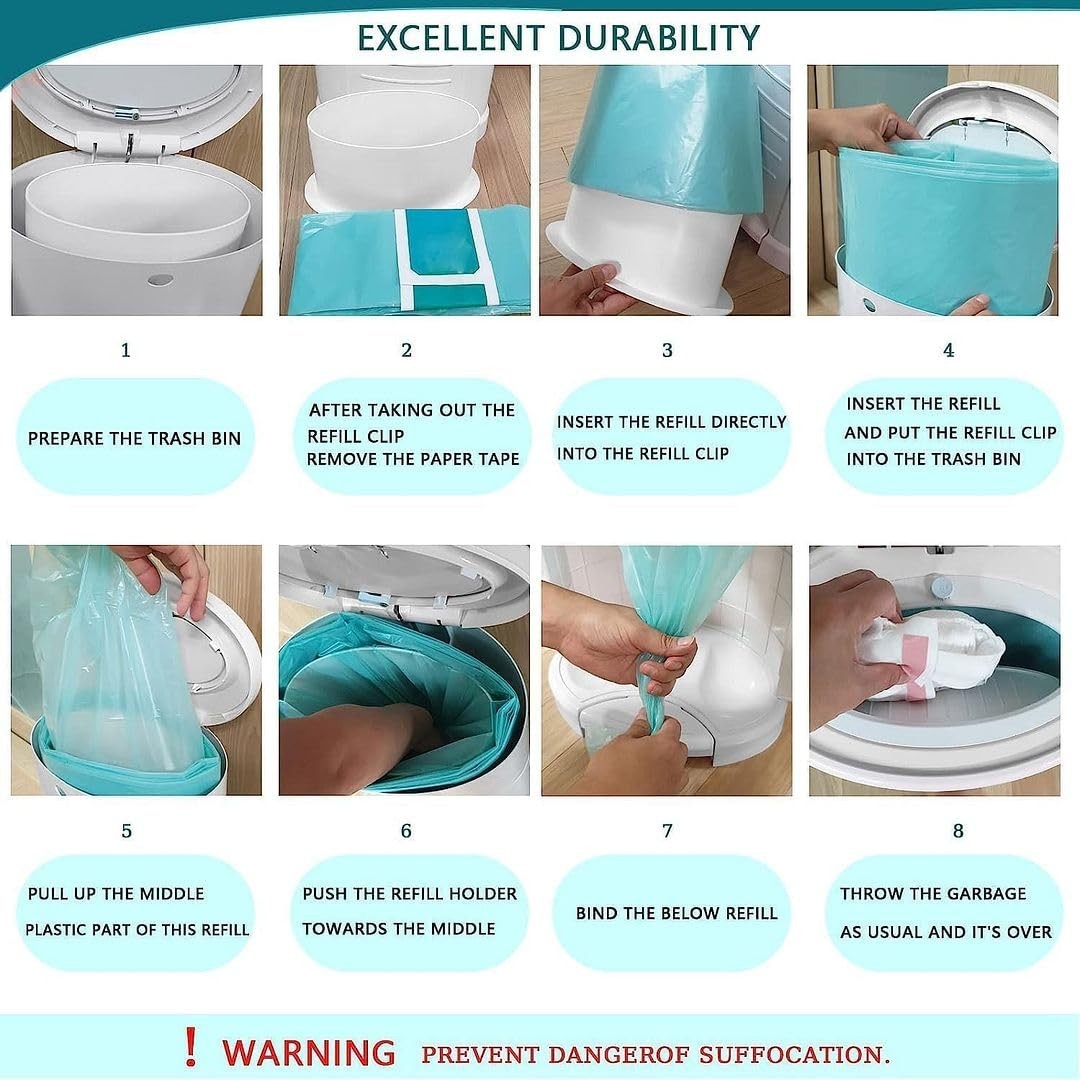 EXCELLENT DURABILITY

1

PREPARE THE TRASH BIN

2

AFTER TAKING OUT THE REFILL CLIP
REMOVE THE PAPER TAPE

3

INSERT THE REFILL DIRECTLY
INTO THE REFILL CLIP

4

INSERT THE REFILL
AND PUT THE REFILL CLIP
INTO THE TRASH BIN

5

PULL UP THE MIDDLE
PLASTIC PART OF THIS REFILL

6

PUSH THE REFILL HOLDER
TOWARDS THE MIDDLE

7

BIND THE BELOW REFILL

8

THROW THE GARBAGE
AS USUAL AND IT'S OVER

! WARNING PREVENT DANGEROF SUFFOCATION.