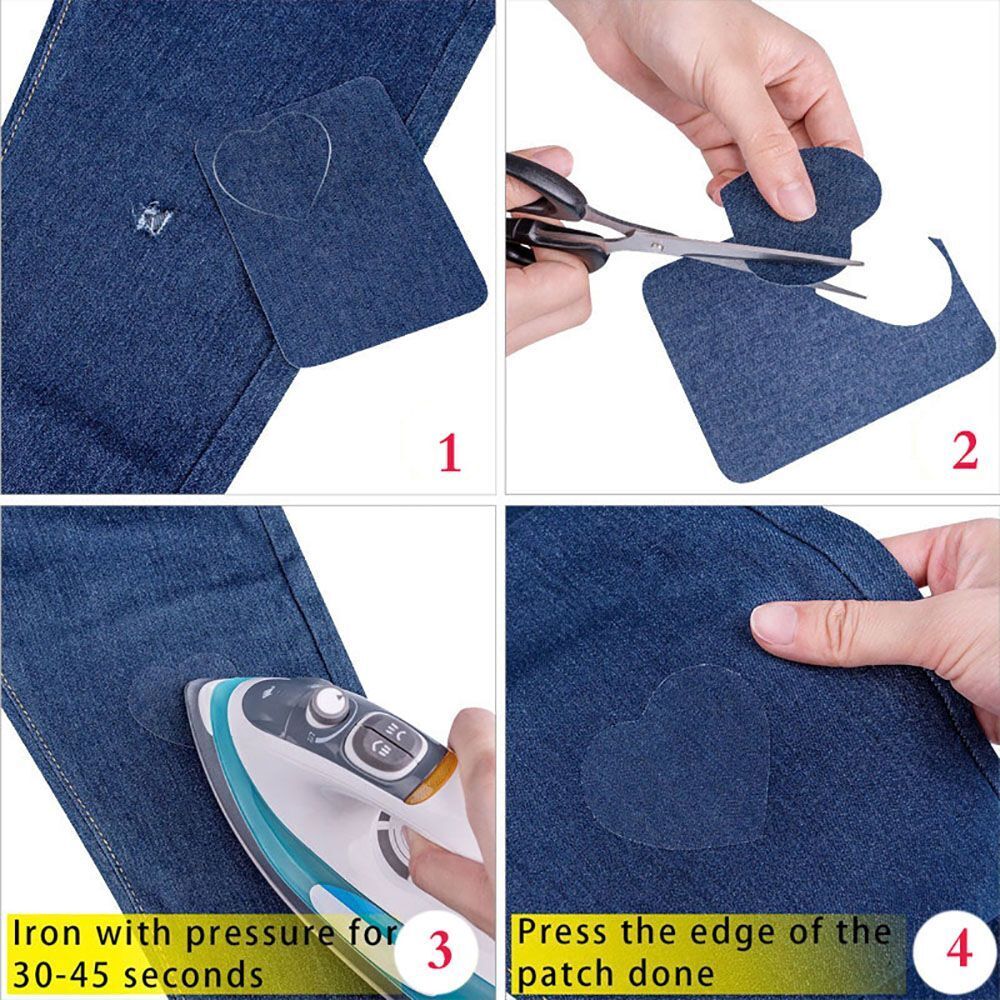 1

2

Iron with pressure for 30-45 seconds

3

Press the edge of the patch done

4