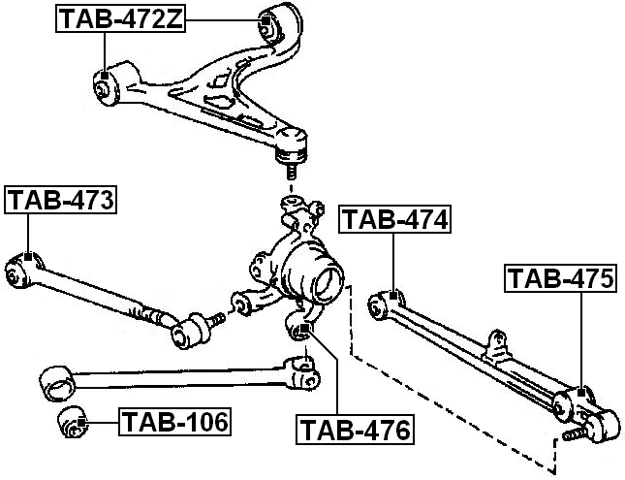 TAB-472Z

TAB-473

TAB-474

TAB-475

TAB-106

TAB-476