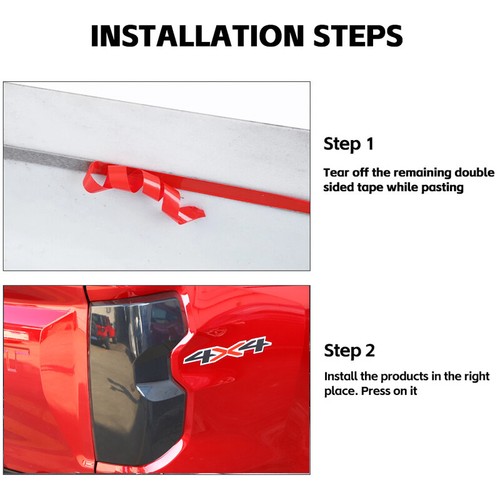 INSTALLATION STEPS

Step 1

Tear off the remaining double sided tape while pasting

4X4

Step 2

Install the products in the right place. Press on it