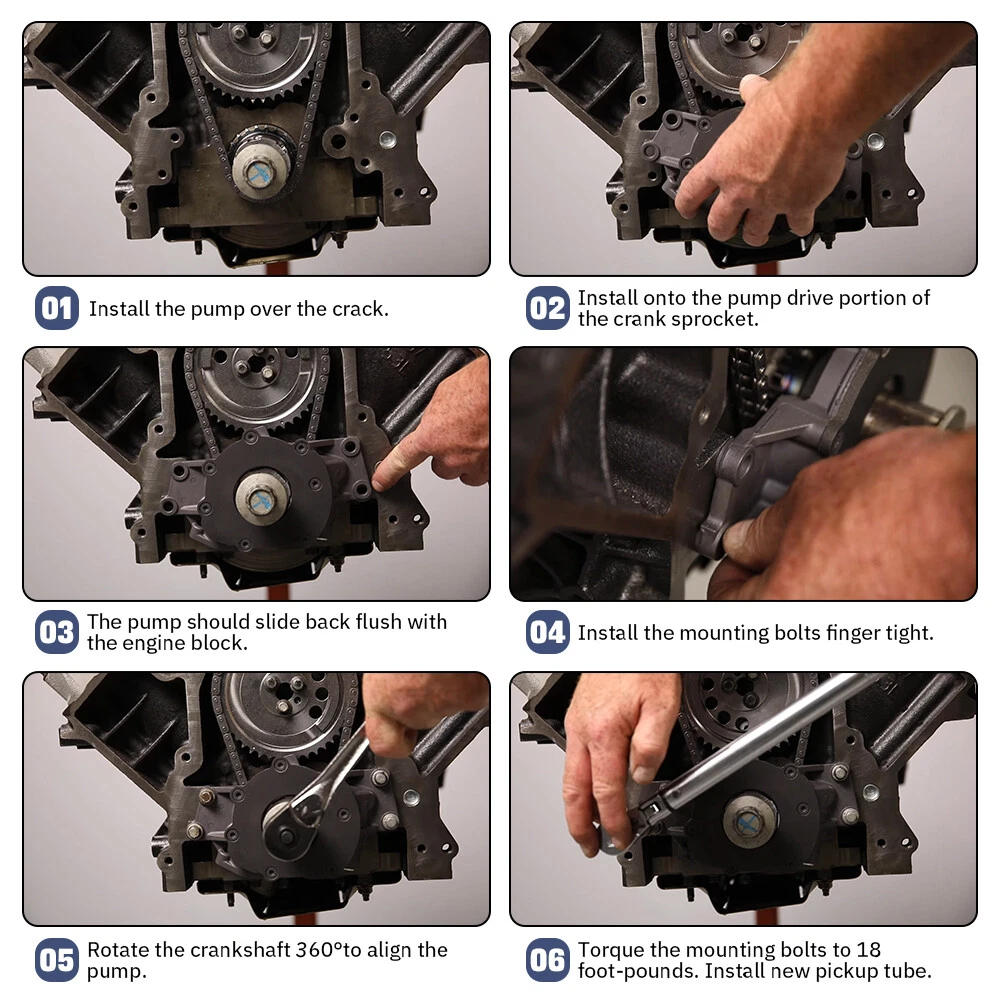 01 Install the pump over the crack.

02 Install onto the pump drive portion of the crank sprocket.

03 The pump should slide back flush with the engine block.

04 Install the mounting bolts finger tight.

05 Rotate the crankshaft 360°to align the pump.

06 Torque the mounting bolts to 18 foot-pounds. Install new pickup tube.