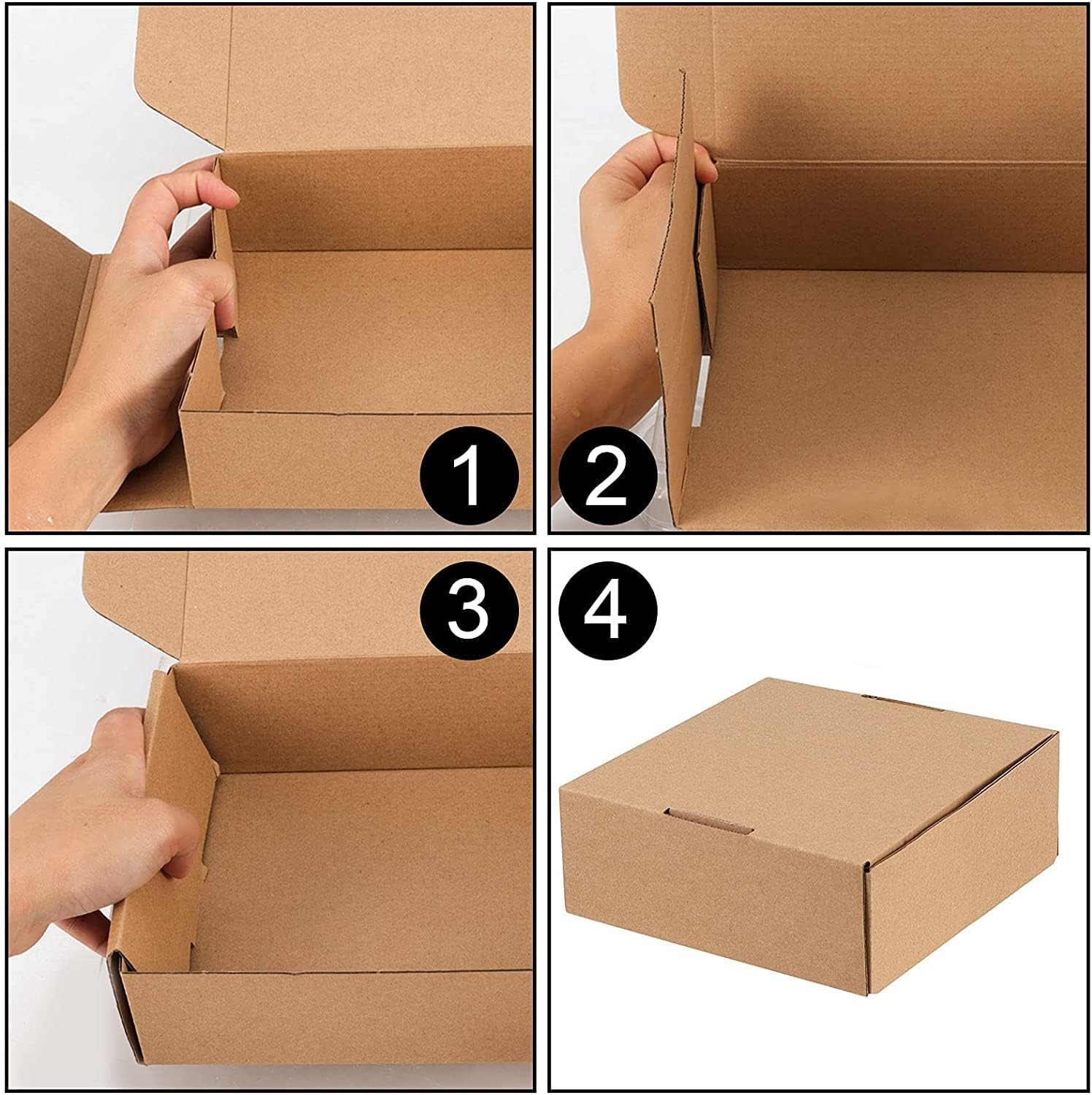 1
2
3
4