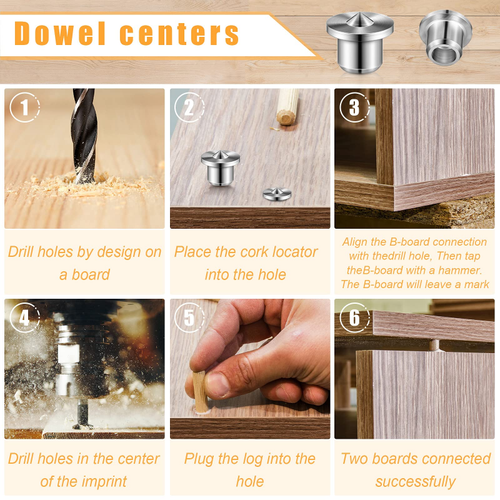 Dowel centers

1

Drill holes by design on a board

2

Place the cork locator into the hole

3

Align the B-board connection with thedrill hole, Then tap theB-board with a hammer. The B-board will leave a mark

4

Drill holes in the center of the imprint

5

Plug the log into the hole

6

Two boards connected successfully