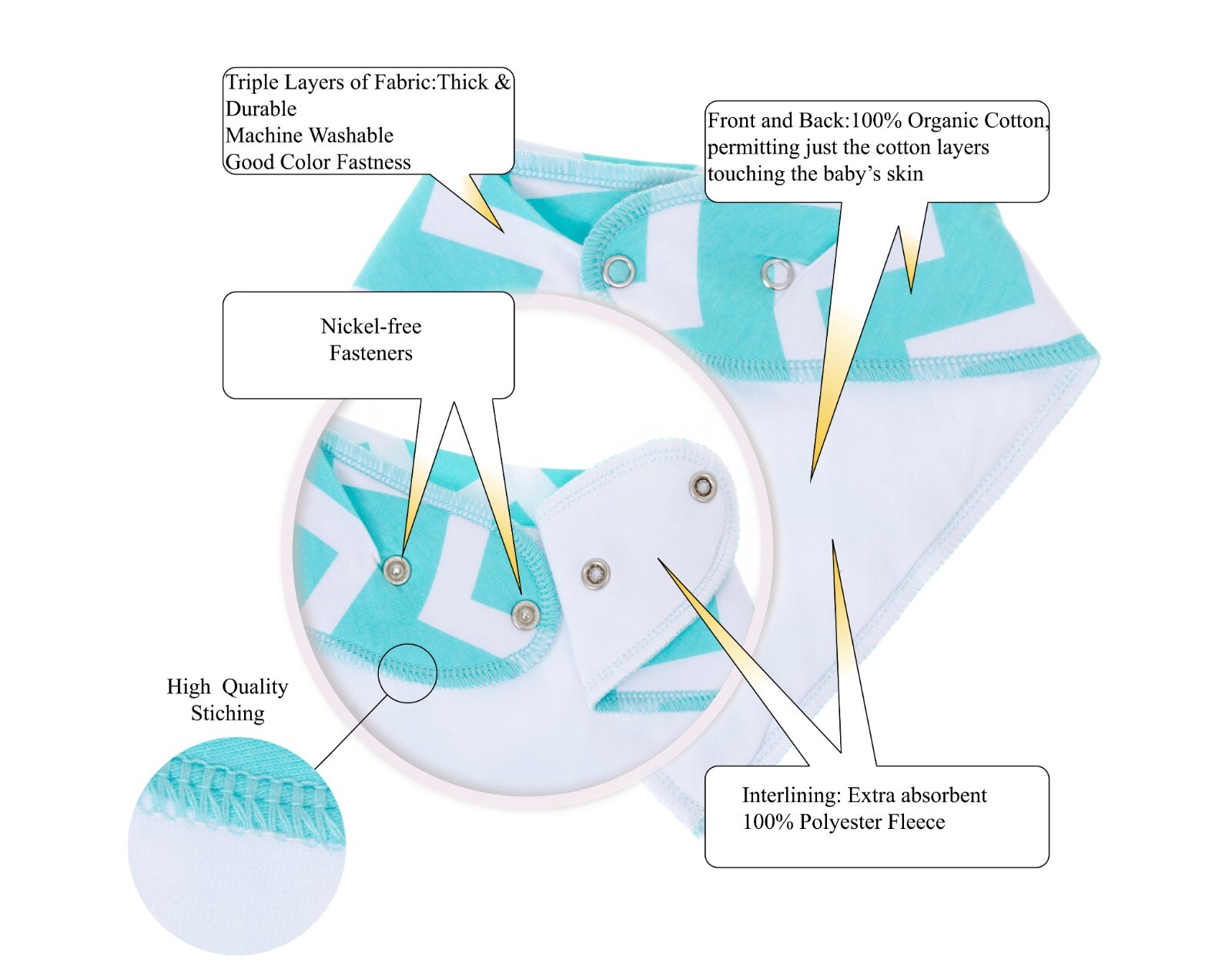 Triple Layers of Fabric:Thick & Durable
Machine Washable
Good Color Fastness

Front and Back:100% Organic Cotton, permitting just the cotton layers touching the baby's skin

Nickel-free
Fasteners

High Quality
Stiching

Interlining: Extra absorbent
100% Polyester Fleece