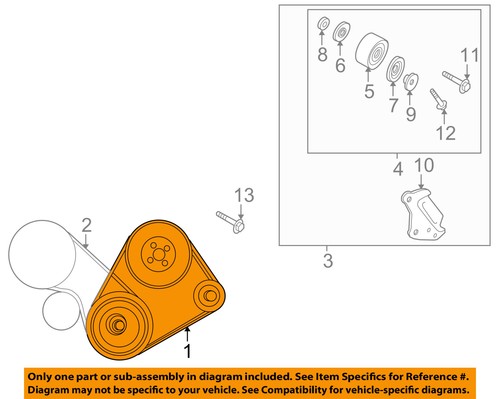 8
6
5
7
9
11
12
4
10
3
13
2
1

Only one part or sub-assembly in diagram included. See Item Specifics for Reference #.
Diagram may not be specific to your vehicle. See Compatibility for vehicle-specific diagrams.