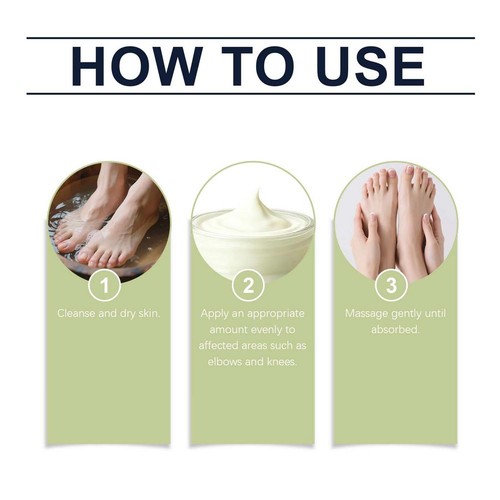 HOW TO USE

1
Cleanse and dry skin.

2
Apply an appropriate amount evenly to affected areas such as elbows and knees.

3
Massage gently until absorbed.