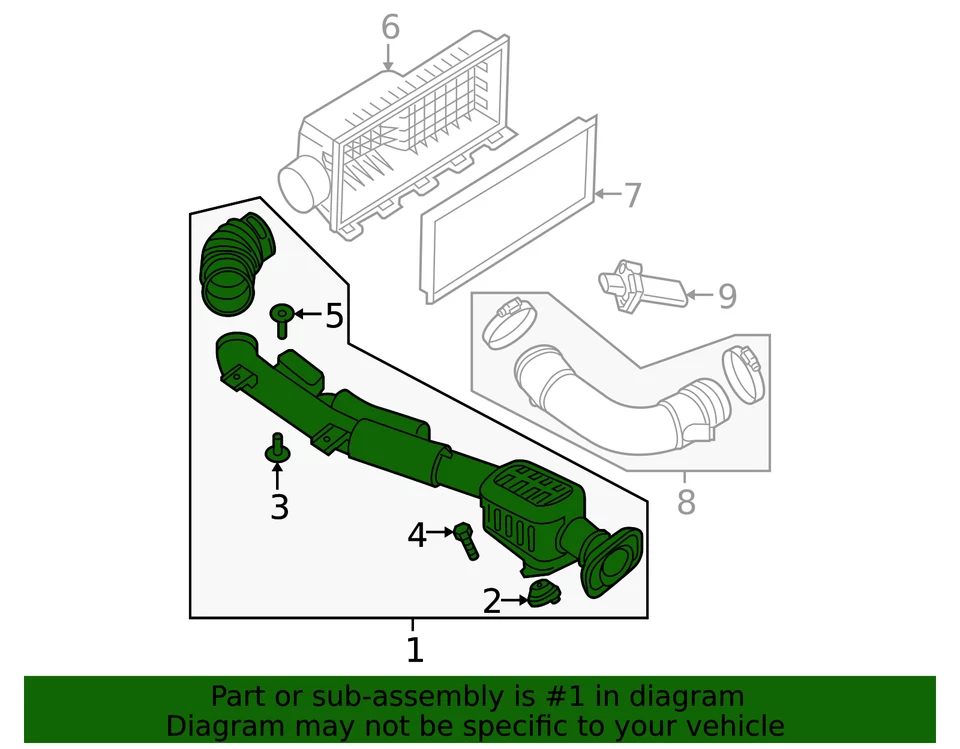 6
7
9
5
8
3
4
2
1
Part or sub-assembly is #1 in diagram
Diagram may not be specific to your vehicle