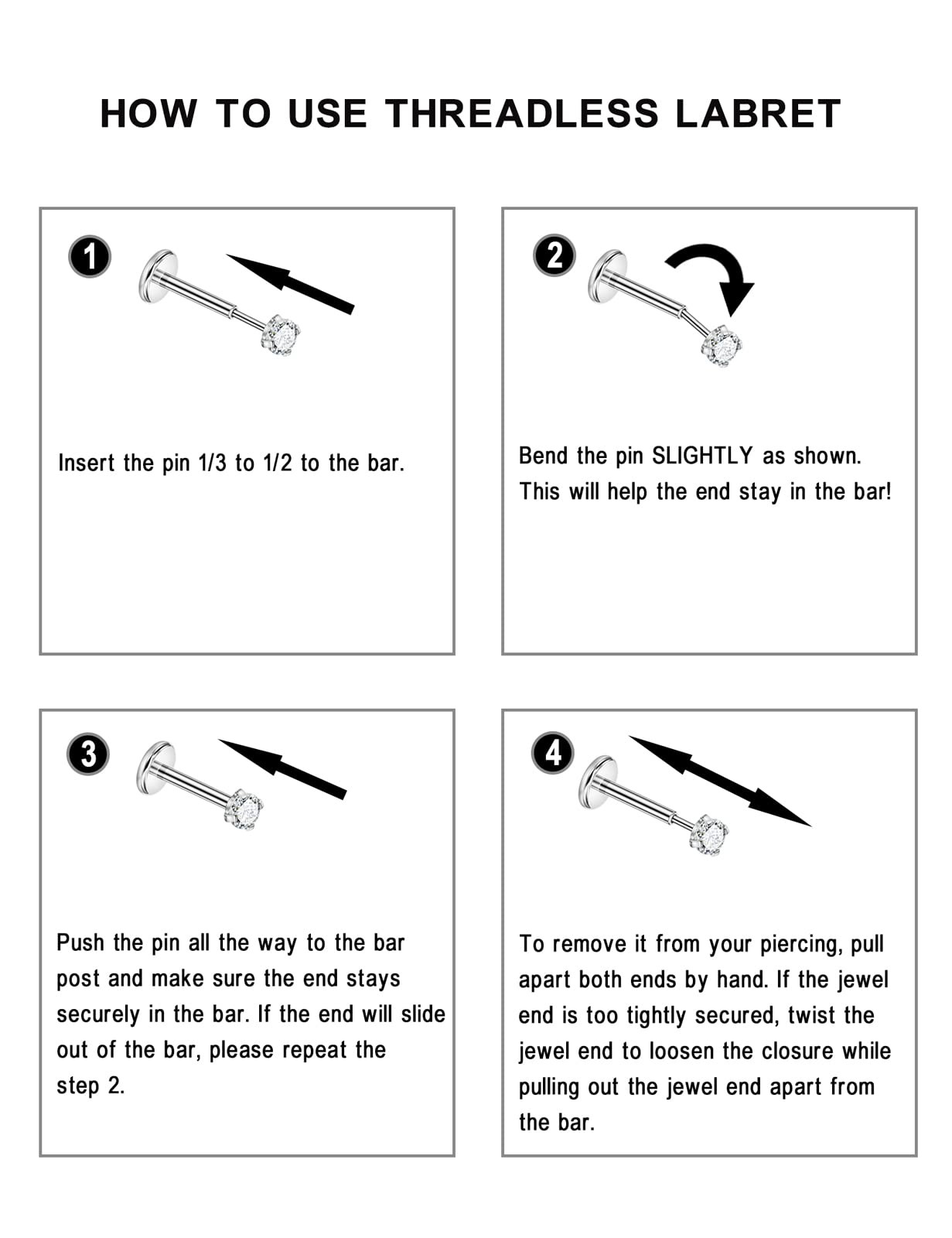 HOW TO USE THREADLESS LABRET

1

Insert the pin 1/3 to 1/2 to the bar.

2

Bend the pin SLIGHTLY as shown. This will help the end stay in the bar!

3

Push the pin all the way to the bar post and make sure the end stays securely in the bar. If the end will slide out of the bar, please repeat the step 2.

4

To remove it from your piercing, pull apart both ends by hand. If the jewel end is too tightly secured, twist the jewel end to loosen the closure while pulling out the jewel end apart from the bar.