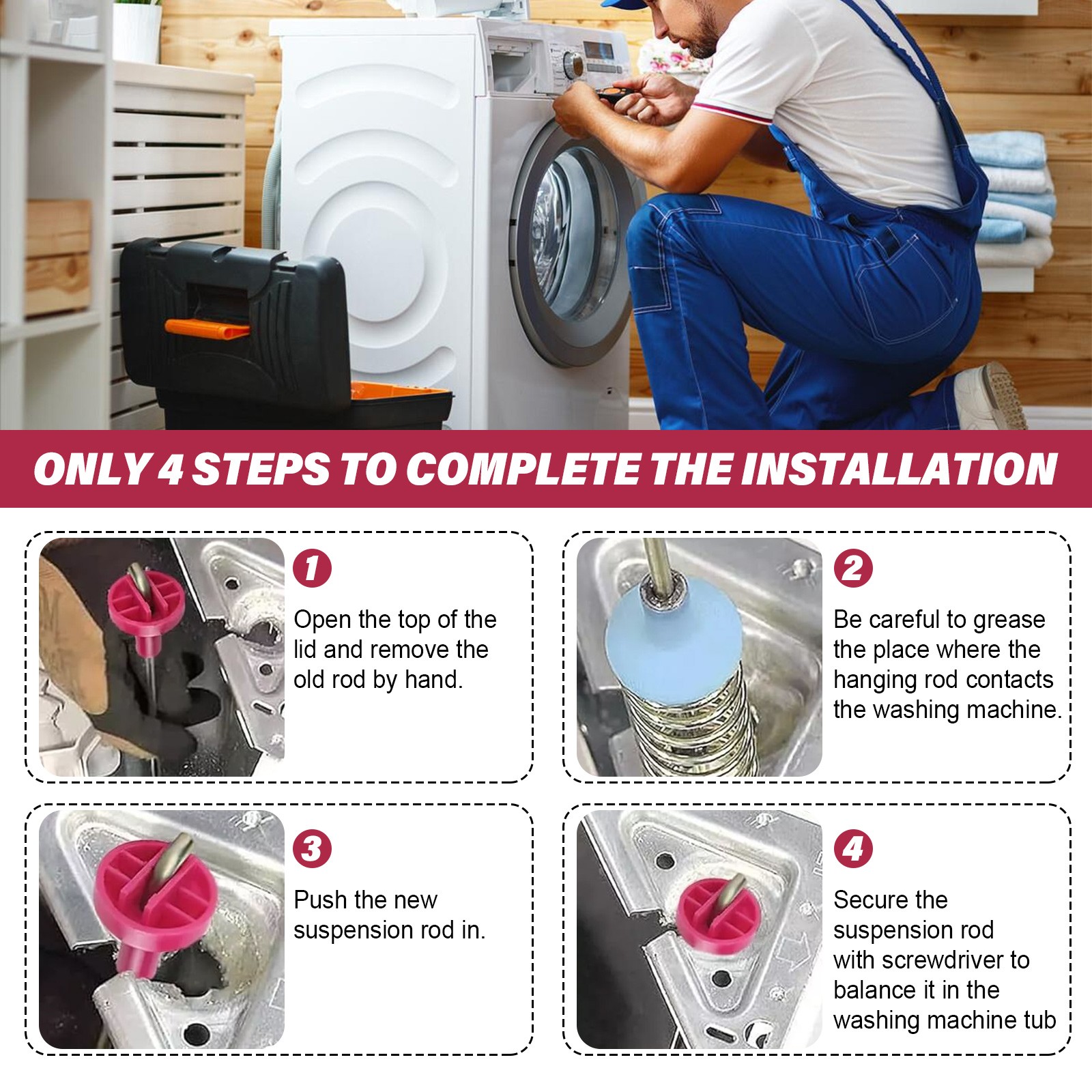 ONLY 4 STEPS TO COMPLETE THE INSTALLATION

1

Open the top of the lid and remove the old rod by hand.

2

Be careful to grease the place where the hanging rod contacts the washing machine.

3

Push the new suspension rod in.

4

Secure the suspension rod with screwdriver to balance it in the washing machine tub