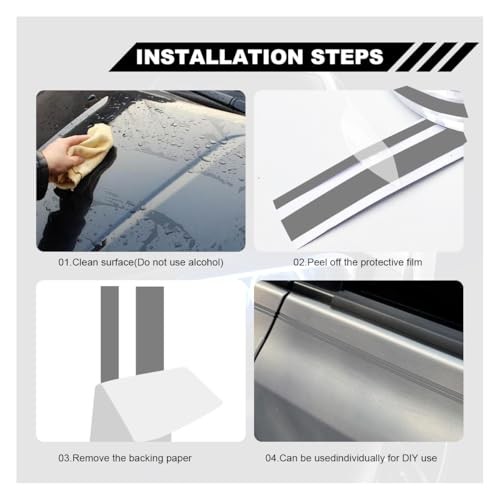 INSTALLATION STEPS

01.Clean surface(Do not use alcohol)

02.Peel off the protective film

03.Remove the backing paper

04.Can be usedindividually for DIY use