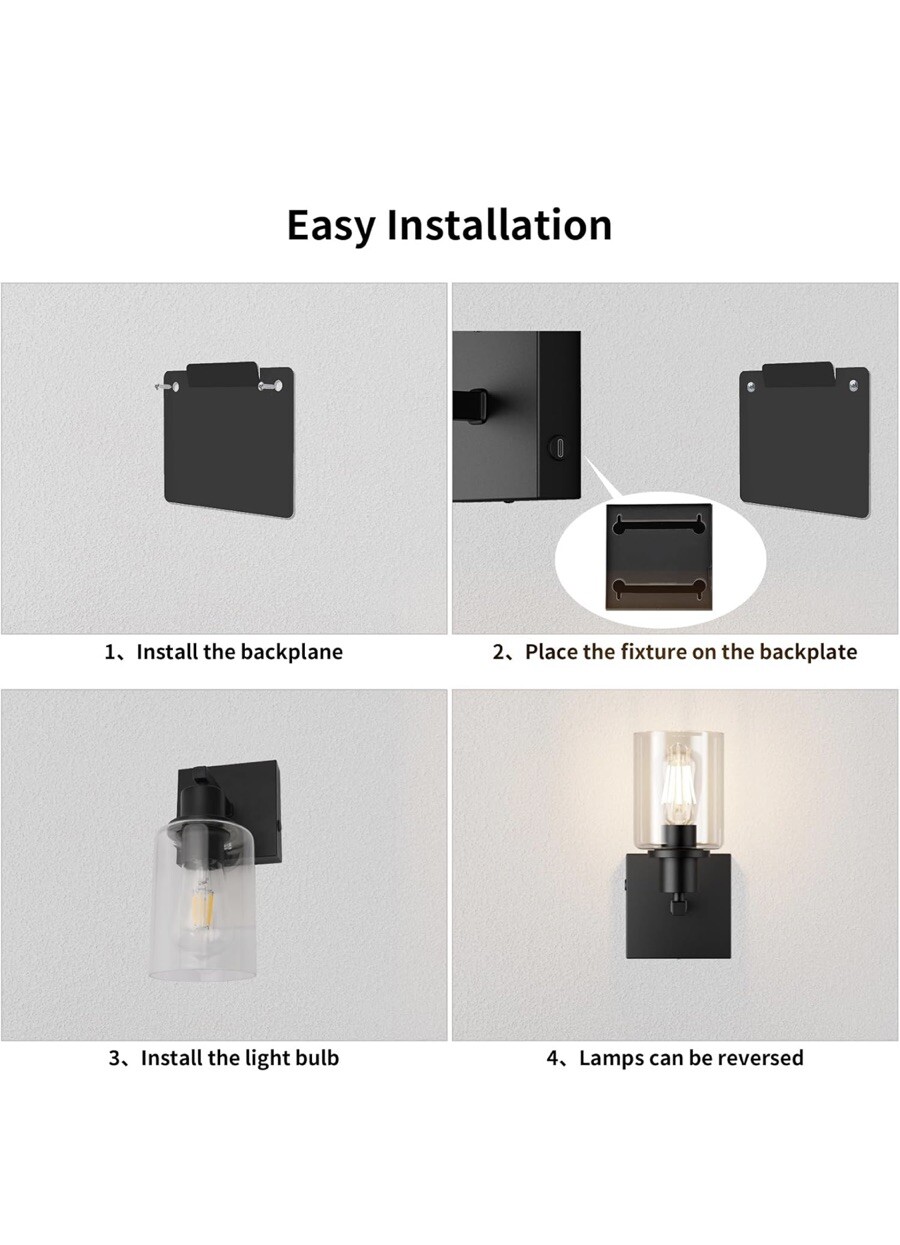 Easy Installation

1、Install the backplane

2、Place the fixture on the backplate

3、Install the light bulb

4、Lamps can be reversed