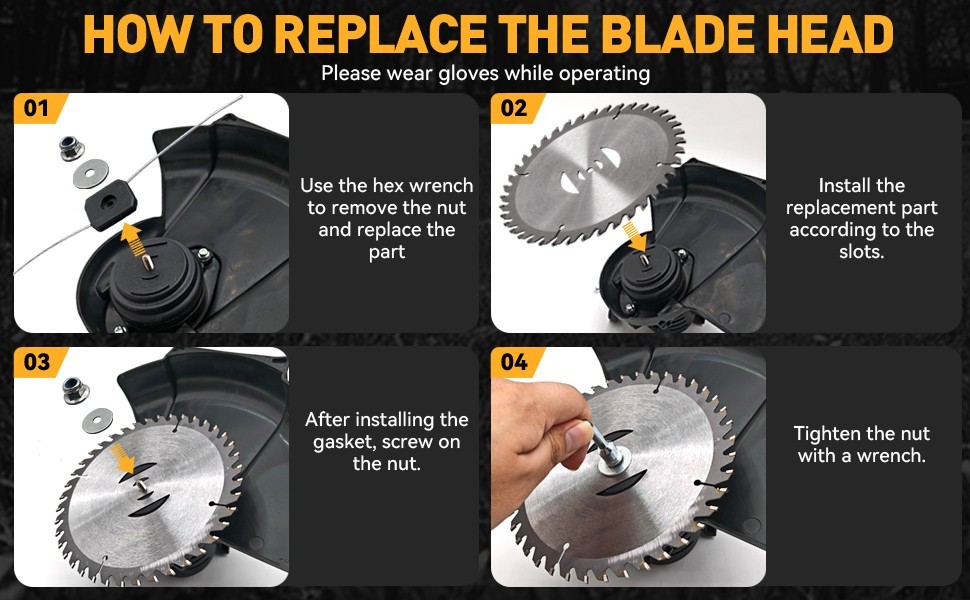 HOW TO REPLACE THE BLADE HEAD
Please wear gloves while operating

01
Use the hex wrench to remove the nut and replace the part

02
Install the replacement part according to the slots.

03
After installing the gasket, screw on the nut.

04
Tighten the nut with a wrench.