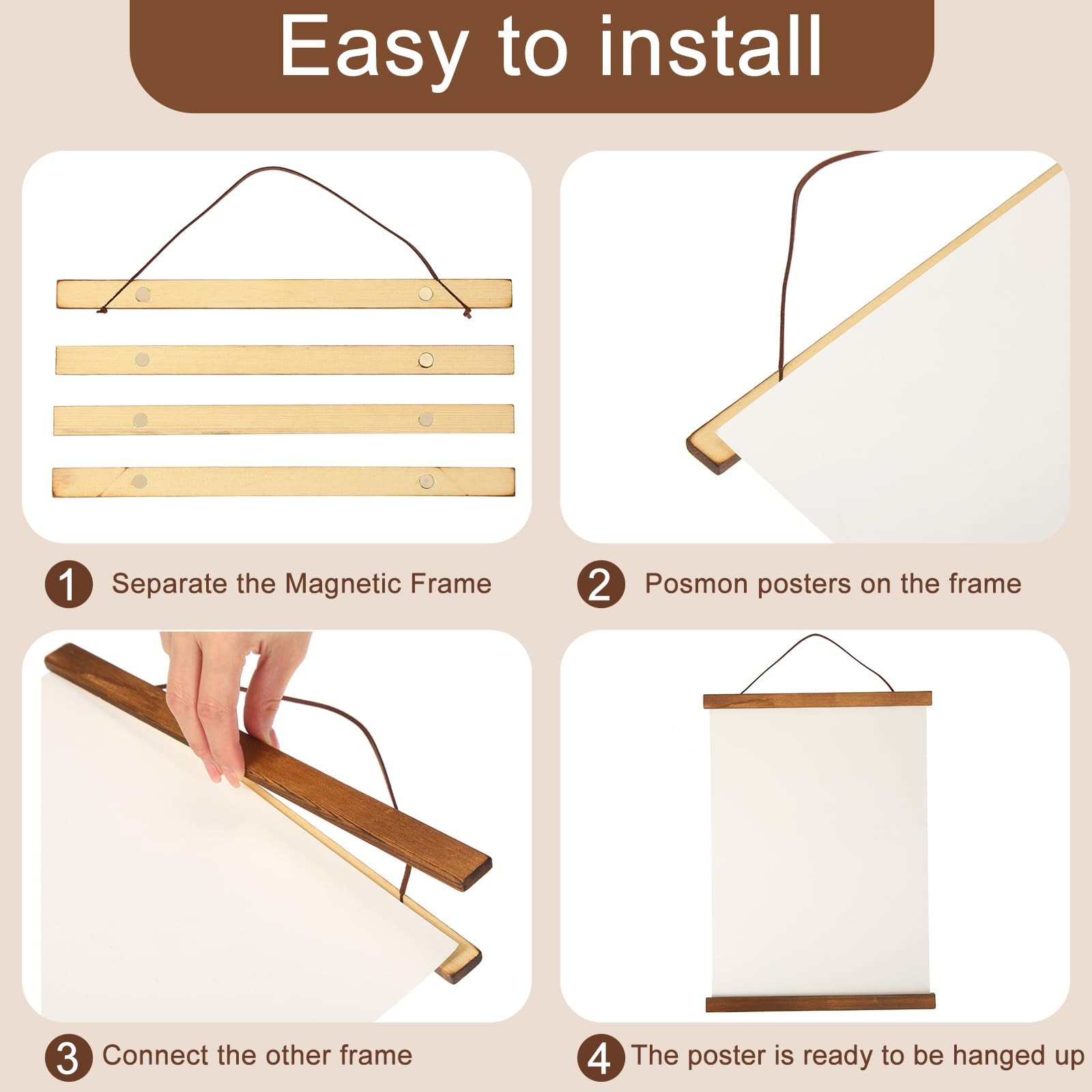 Easy to install

1 Separate the Magnetic Frame

2 Posmon posters on the frame

3 Connect the other frame

4 The poster is ready to be hanged up