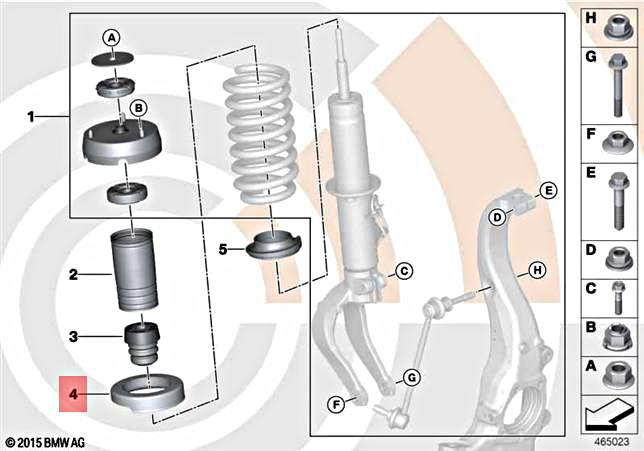 A
B
1
2
3
4
5
C
D
E
H
G
F

H
G
F
E
D
C
B
A

© 2015 BMW AG
465023