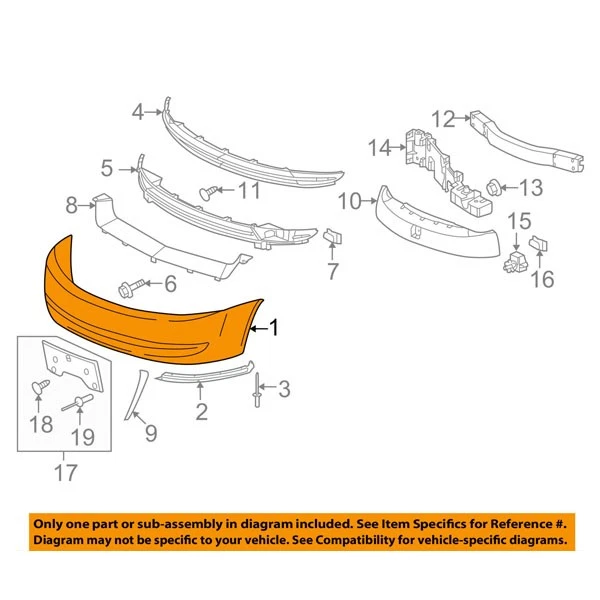 4
12
14
5
11
13
8
10
15
7
16
6
1
3
2
18
19
9
17

Only one part or sub-assembly in diagram included. See Item Specifics for Reference #.
Diagram may not be specific to your vehicle. See Compatibility for vehicle-specific diagrams.