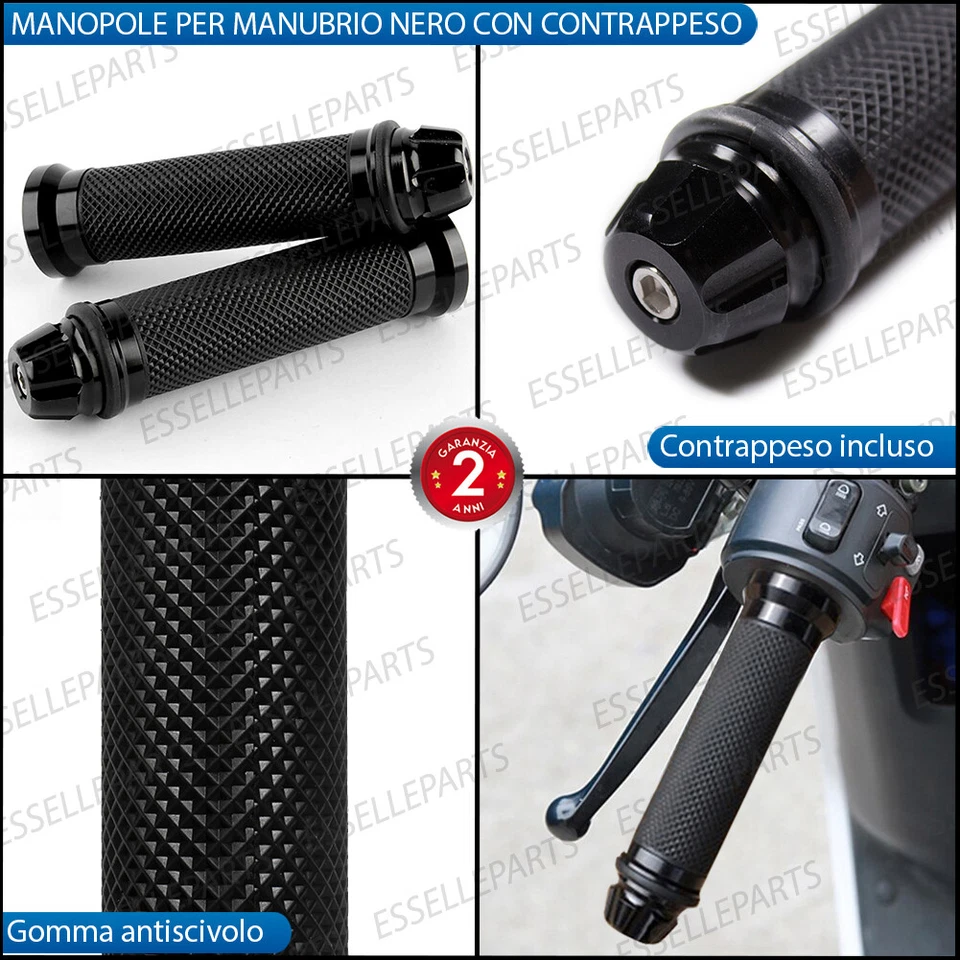 MANOPOLE PER MANUBRIO NERO CON CONTRAPPESO

ESSELLEPARTS

Contrappeso incluso

GARANZIA
2
ANNI

Gomma antiscivolo