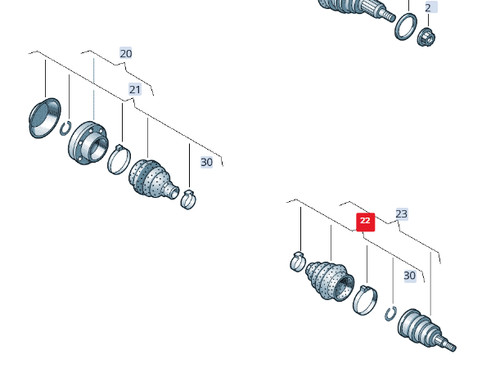 2

20

21

30

22

23

30