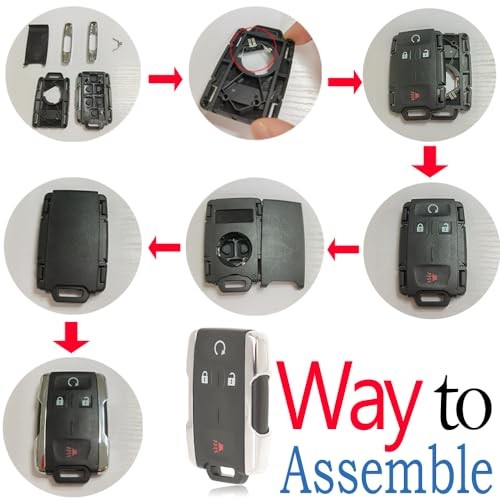 Way to
Assemble