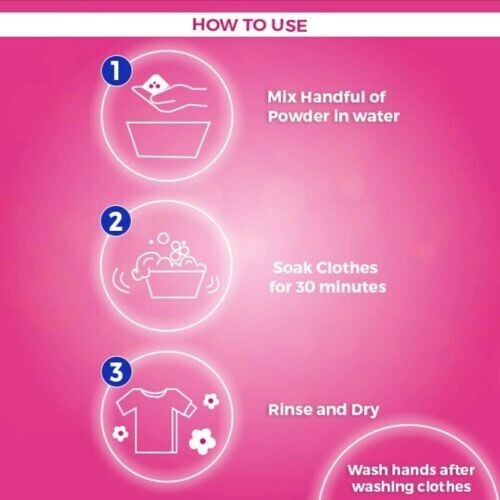 HOW TO USE

1

Mix Handful of Powder in water

2

Soak Clothes for 30 minutes

3

Rinse and Dry

Wash hands after washing clothes