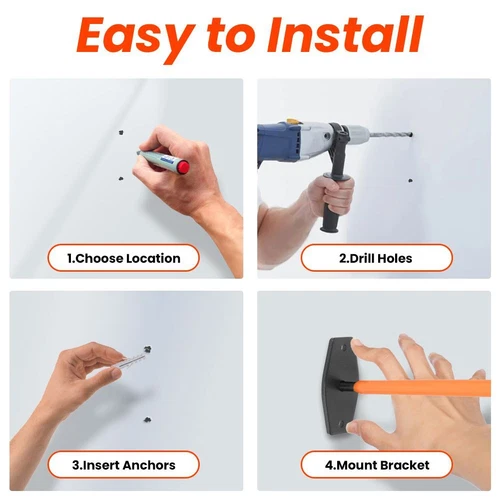 Easy to Install

1.Choose Location

2.Drill Holes

3.Insert Anchors

4.Mount Bracket