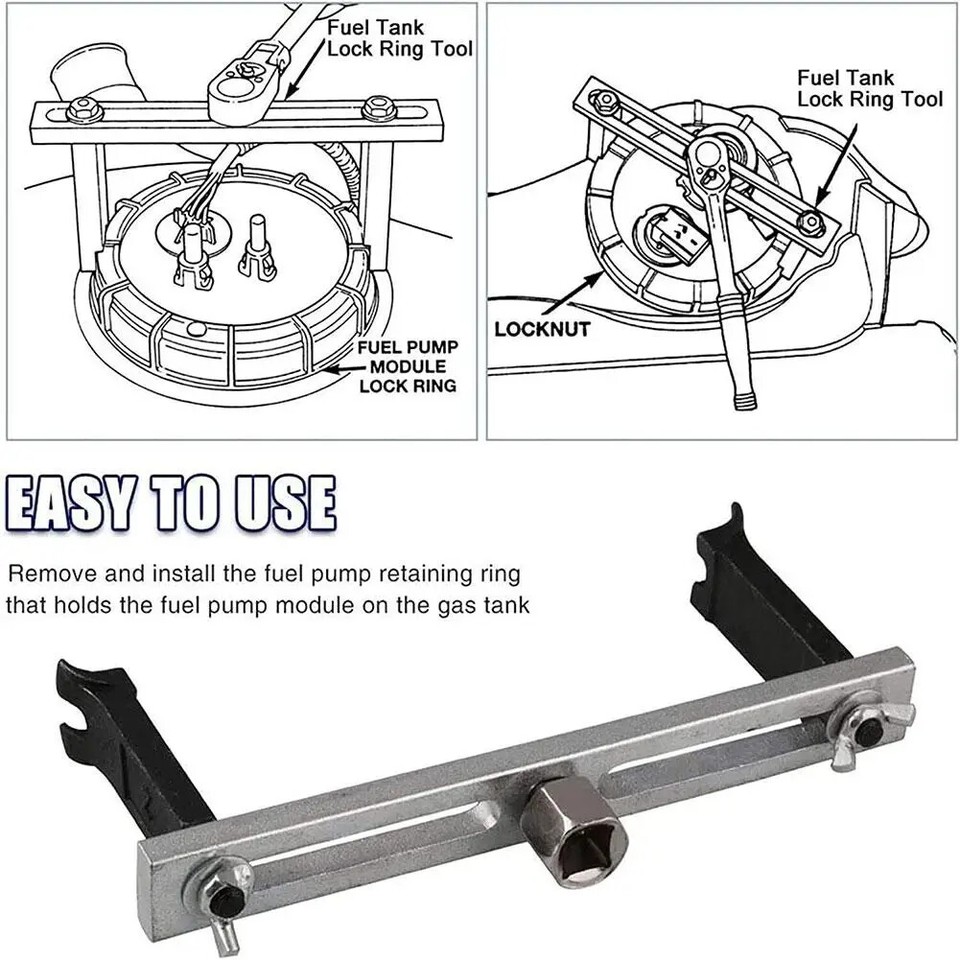 Fuel Tank Lock Ring Tool

FUEL PUMP MODULE LOCK RING

Fuel Tank Lock Ring Tool

LOCKNUT

EASY TO USE

Remove and install the fuel pump retaining ring that holds the fuel pump module on the gas tank