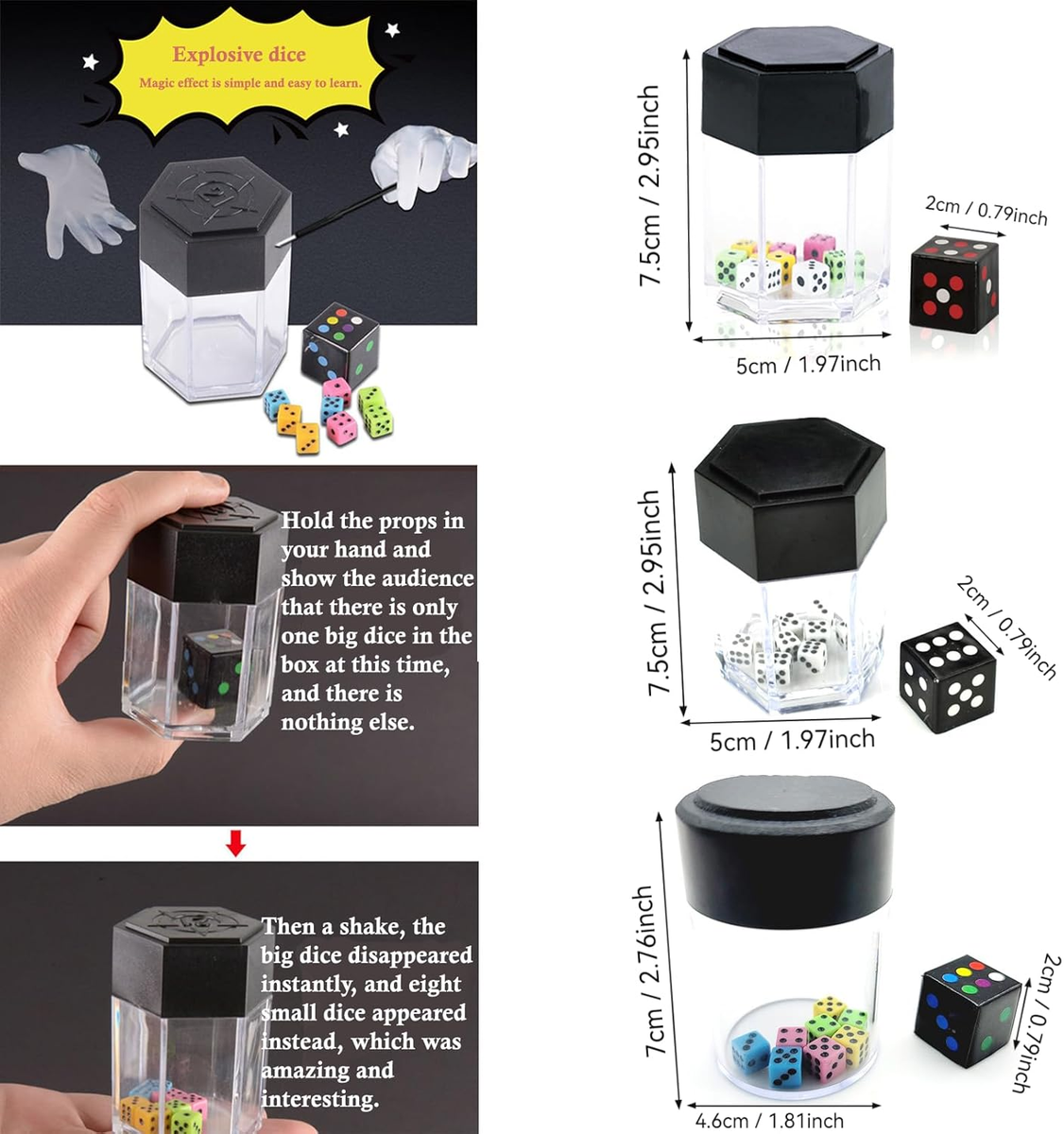 Explosive dice

Magic effect is simple and easy to learn.

Hold the props in your hand and show the audience that there is only one big dice in the box at this time, and there is nothing else.

Then a shake, the big dice disappeared instantly, and eight small dice appeared instead, which was amazing and interesting.

7.5cm / 2.95inch

2cm / 0.79inch

5cm / 1.97inch

7.5cm / 2.95inch

2cm / 0.79inch

5cm / 1.97inch

7cm / 2.76inch

2cm / 0.79inch

4.6cm / 1.81inch