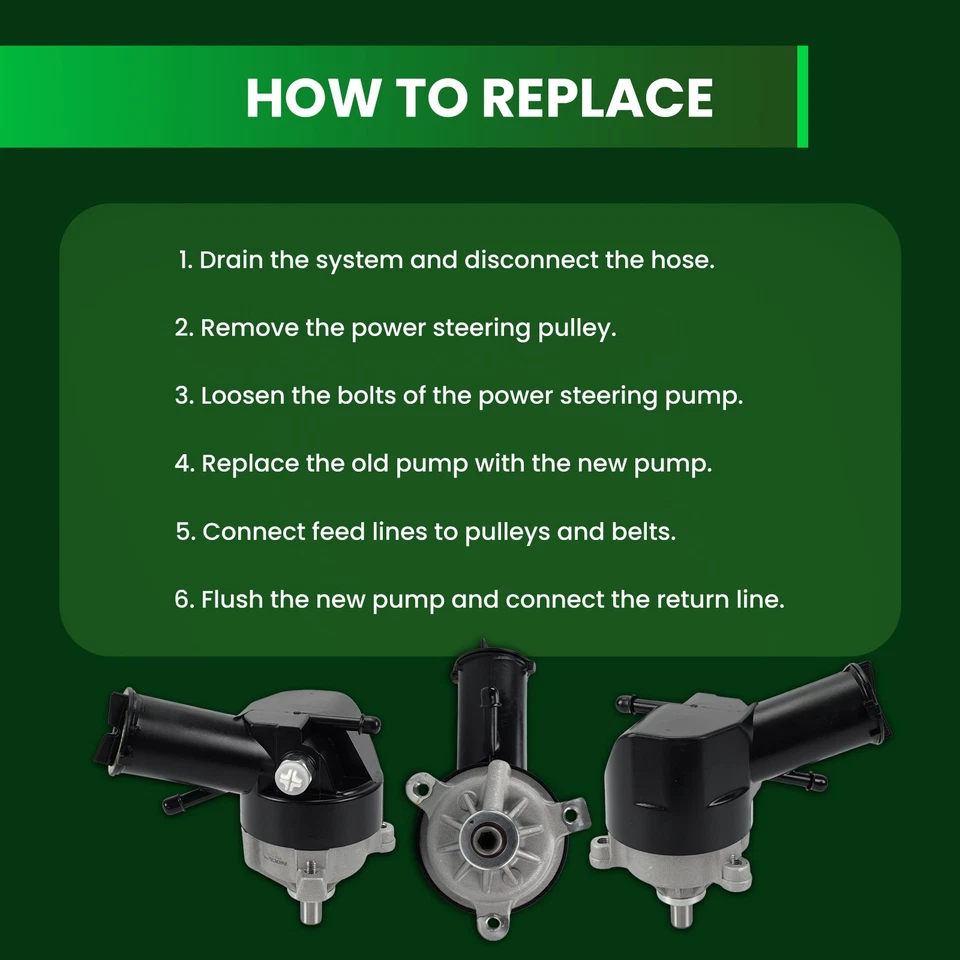 HOW TO REPLACE

1. Drain the system and disconnect the hose.

2. Remove the power steering pulley.

3. Loosen the bolts of the power steering pump.

4. Replace the old pump with the new pump.

5. Connect feed lines to pulleys and belts.

6. Flush the new pump and connect the return line.