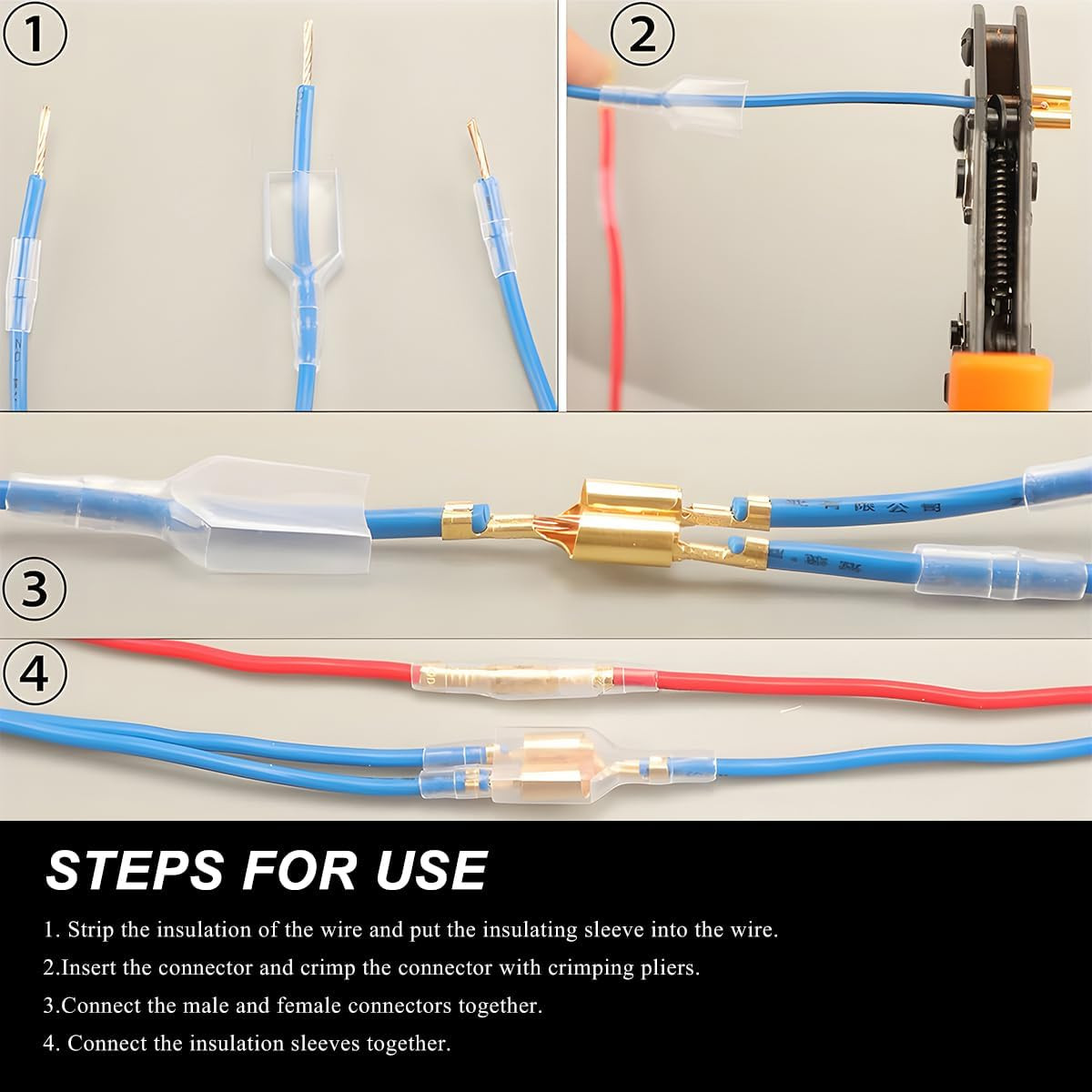 ①

②

③

④

STEPS FOR USE

1. Strip the insulation of the wire and put the insulating sleeve into the wire.

2.Insert the connector and crimp the connector with crimping pliers.

3.Connect the male and female connectors together.

4. Connect the insulation sleeves together.