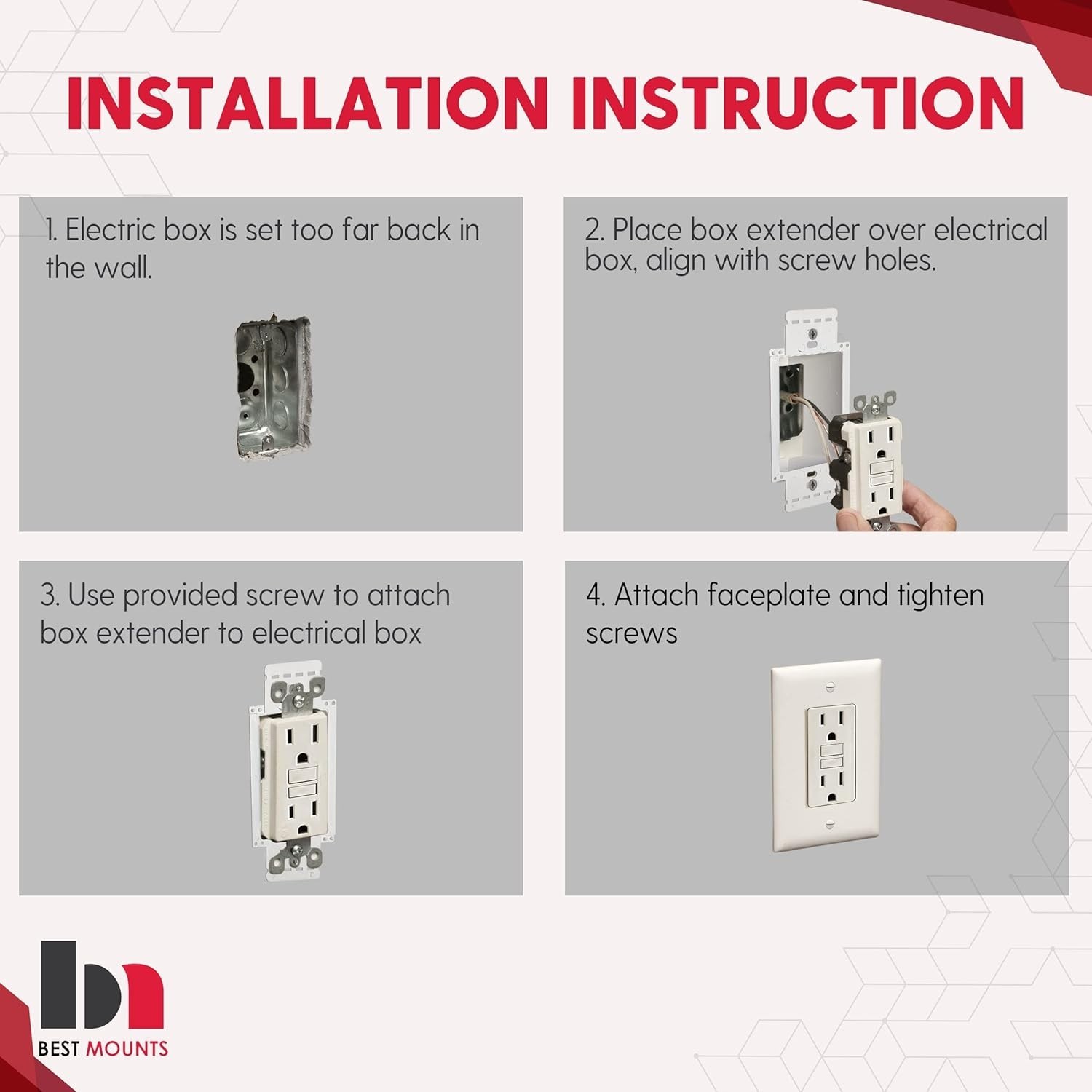 INSTALLATION INSTRUCTION

1. Electric box is set too far back in the wall.

2. Place box extender over electrical box, align with screw holes.

3. Use provided screw to attach box extender to electrical box

4. Attach faceplate and tighten screws

BEST MOUNTS