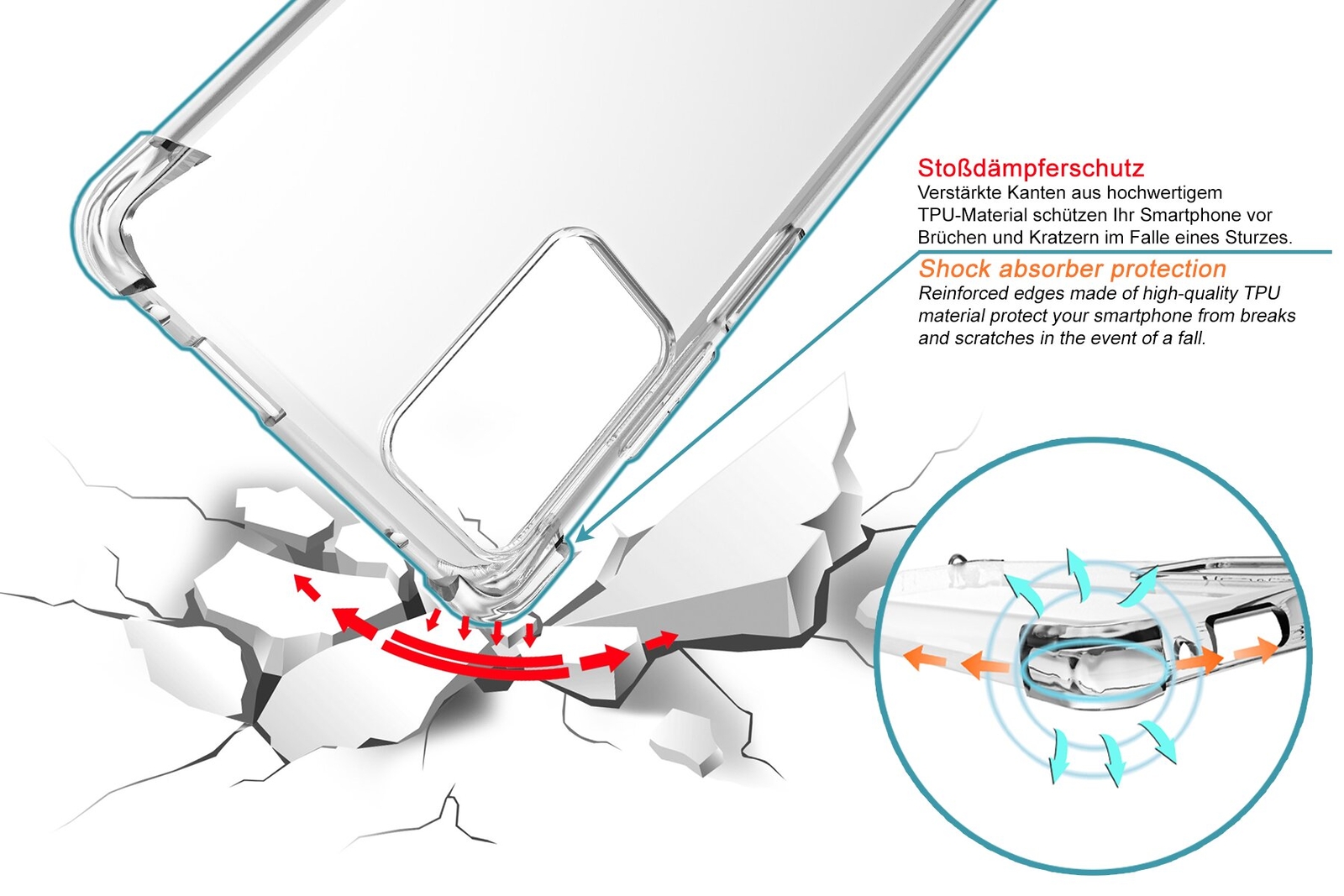 Stoßdämpferschutz
Verstärkte Kanten aus hochwertigem TPU-Material schützen Ihr Smartphone vor Brüchen und Kratzern im Falle eines Sturzes.

Shock absorber protection
Reinforced edges made of high-quality TPU material protect your smartphone from breaks and scratches in the event of a fall.