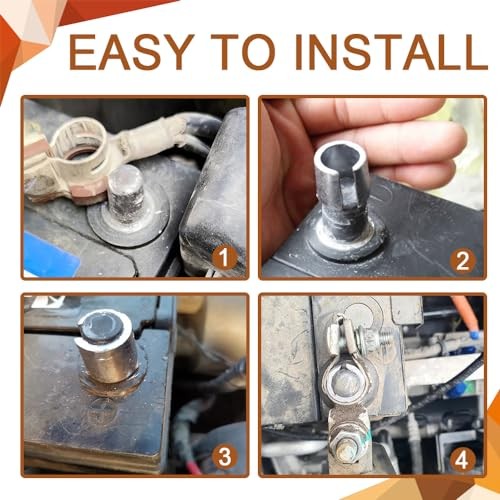 EASY TO INSTALL

1

2

3

4