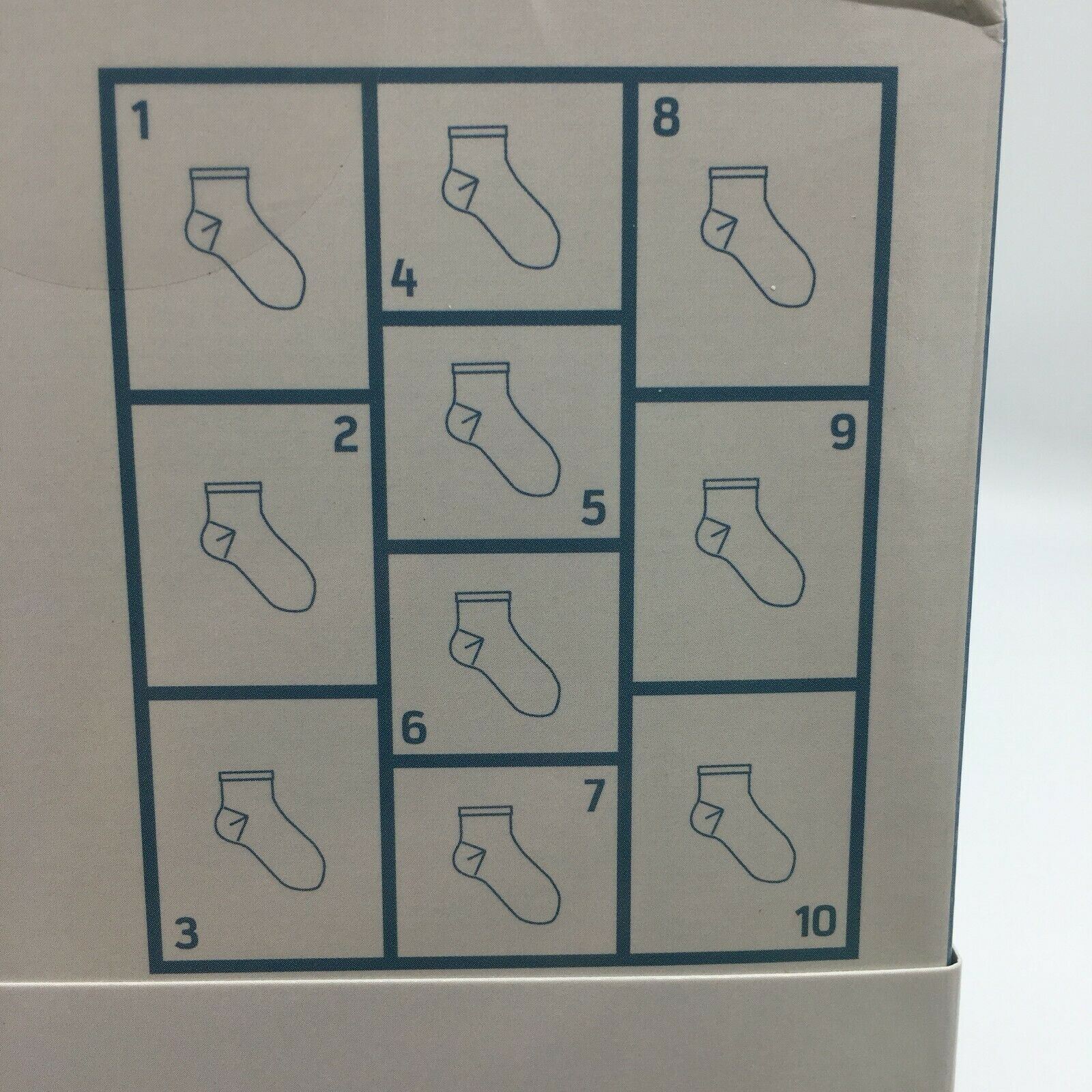 1

2

3

4

5

6

7

8

9

10