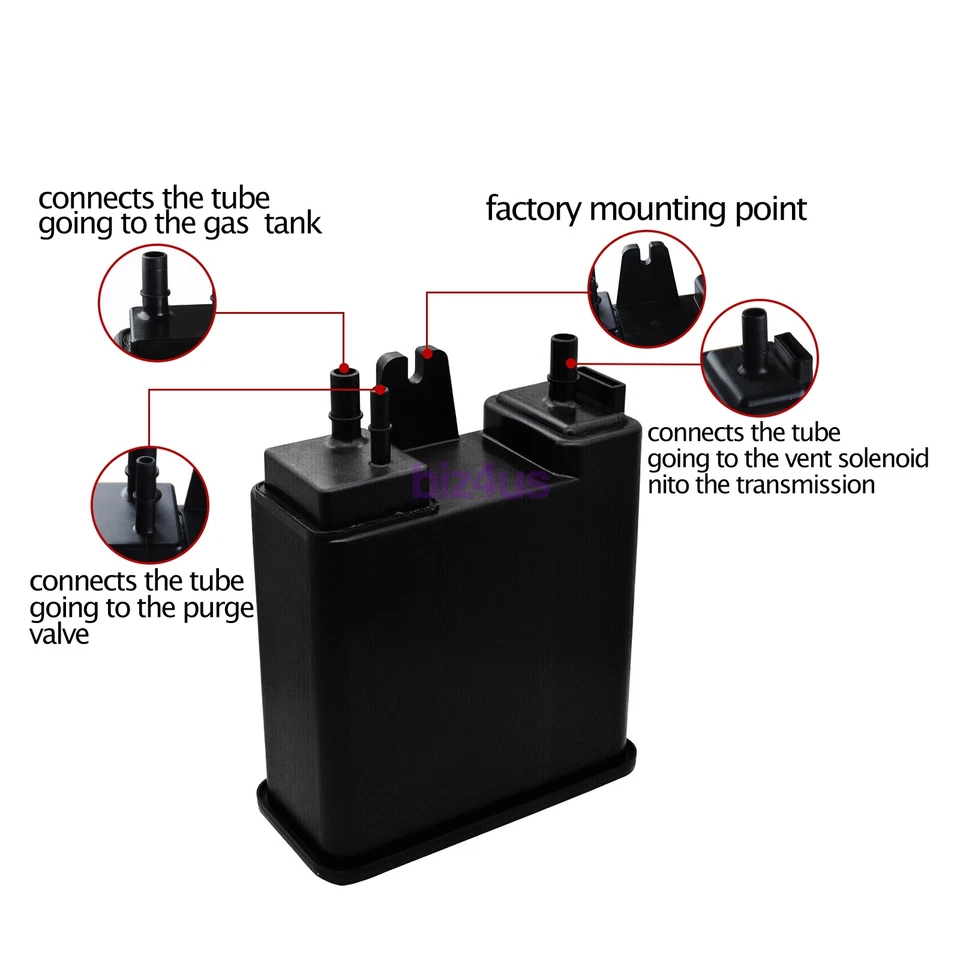 connects the tube going to the gas tank

factory mounting point

biz4us

connects the tube going to the vent solenoid nito the transmission

connects the tube going to the purge valve