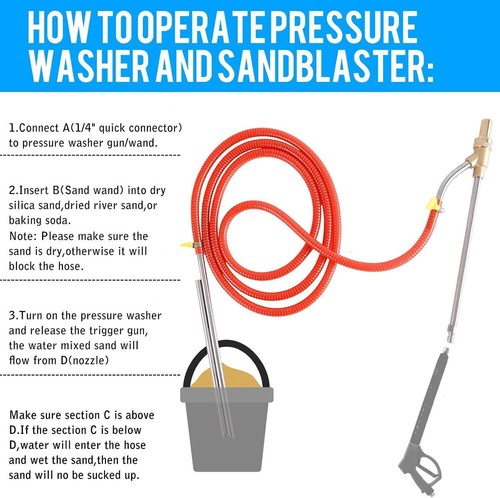 HOW TO OPERATE PRESSURE WASHER AND SANDBLASTER:

1.Connect A(1/4" quick connector) to pressure washer gun/wand.

2.Insert B(Sand wand) into dry silica sand,dried river sand,or baking soda.
Note: Please make sure the sand is dry,otherwise it will block the hose.

3.Turn on the pressure washer and release the trigger gun, the water mixed sand will flow from D(nozzle)

Make sure section C is above D.If the section C is below D,water will enter the hose and wet the sand,then the sand will no be sucked up.