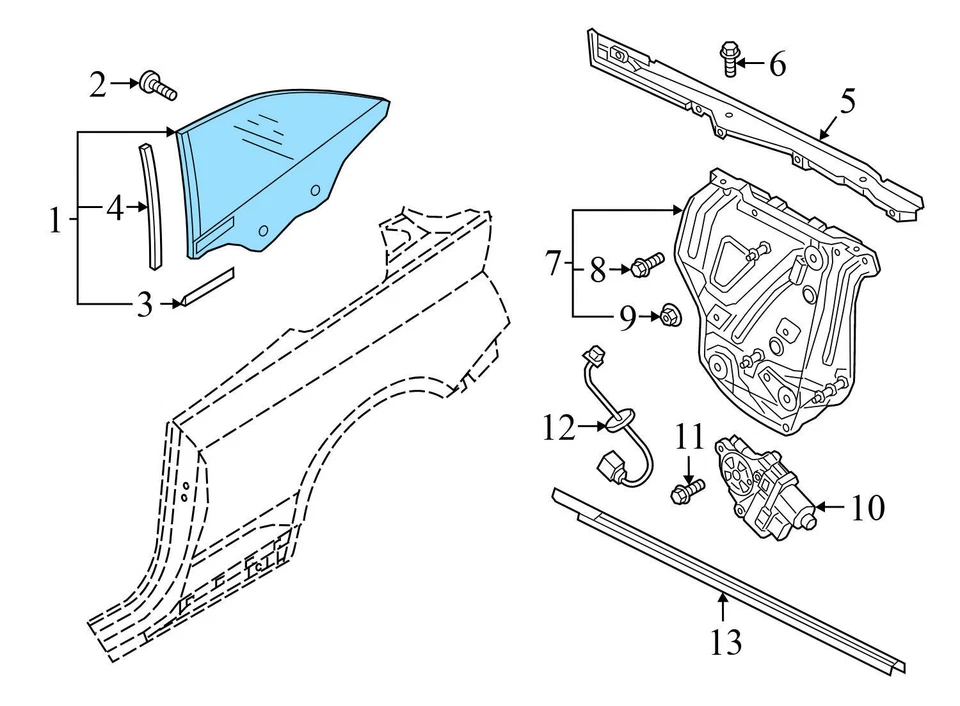 2
1
4
3
6
5
7
8
9
12
11
10
13