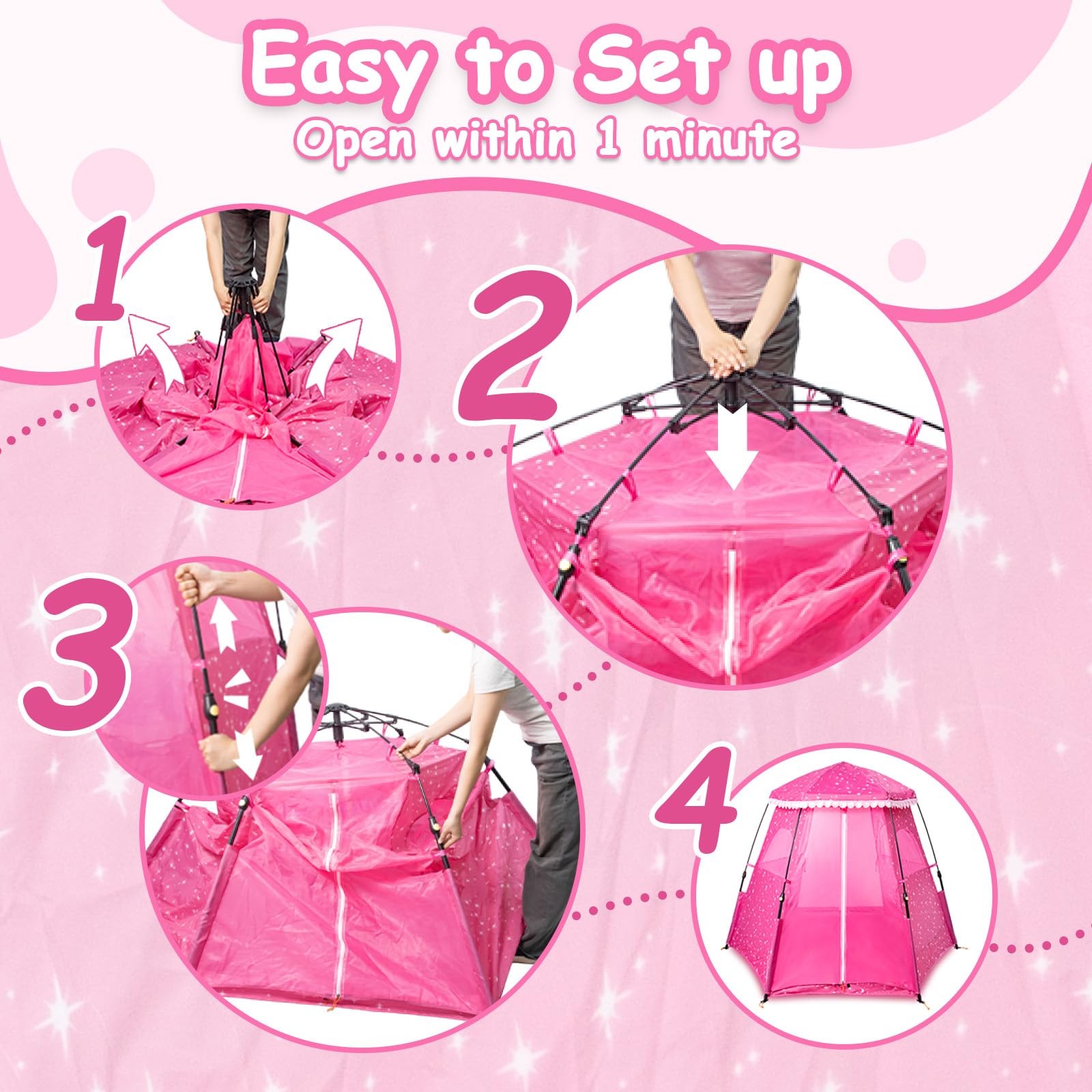 Easy to Set up
Open within 1 minute

1

2

3

4