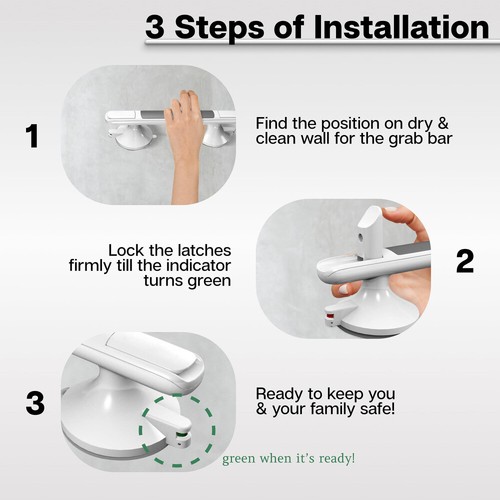 3 Steps of Installation

1

Find the position on dry & clean wall for the grab bar

Lock the latches firmly till the indicator turns green

2

3

Ready to keep you & your family safe!

green when it's ready!