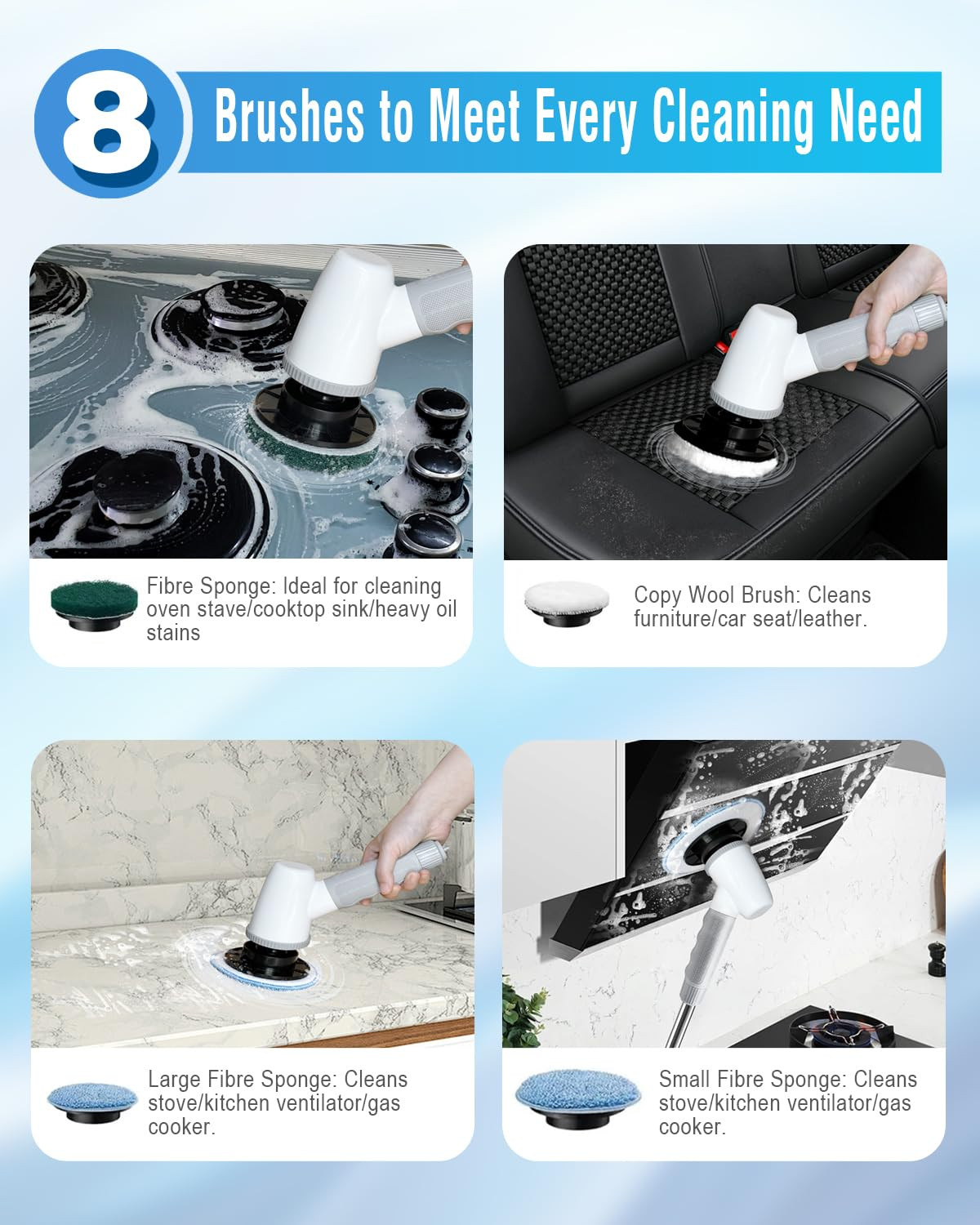 8 Brushes to Meet Every Cleaning Need

Fibre Sponge: Ideal for cleaning oven stave/cooktop sink/heavy oil stains

Copy Wool Brush: Cleans furniture/car seat/leather.

Large Fibre Sponge: Cleans stove/kitchen ventilator/gas cooker.

Small Fibre Sponge: Cleans stove/kitchen ventilator/gas cooker.