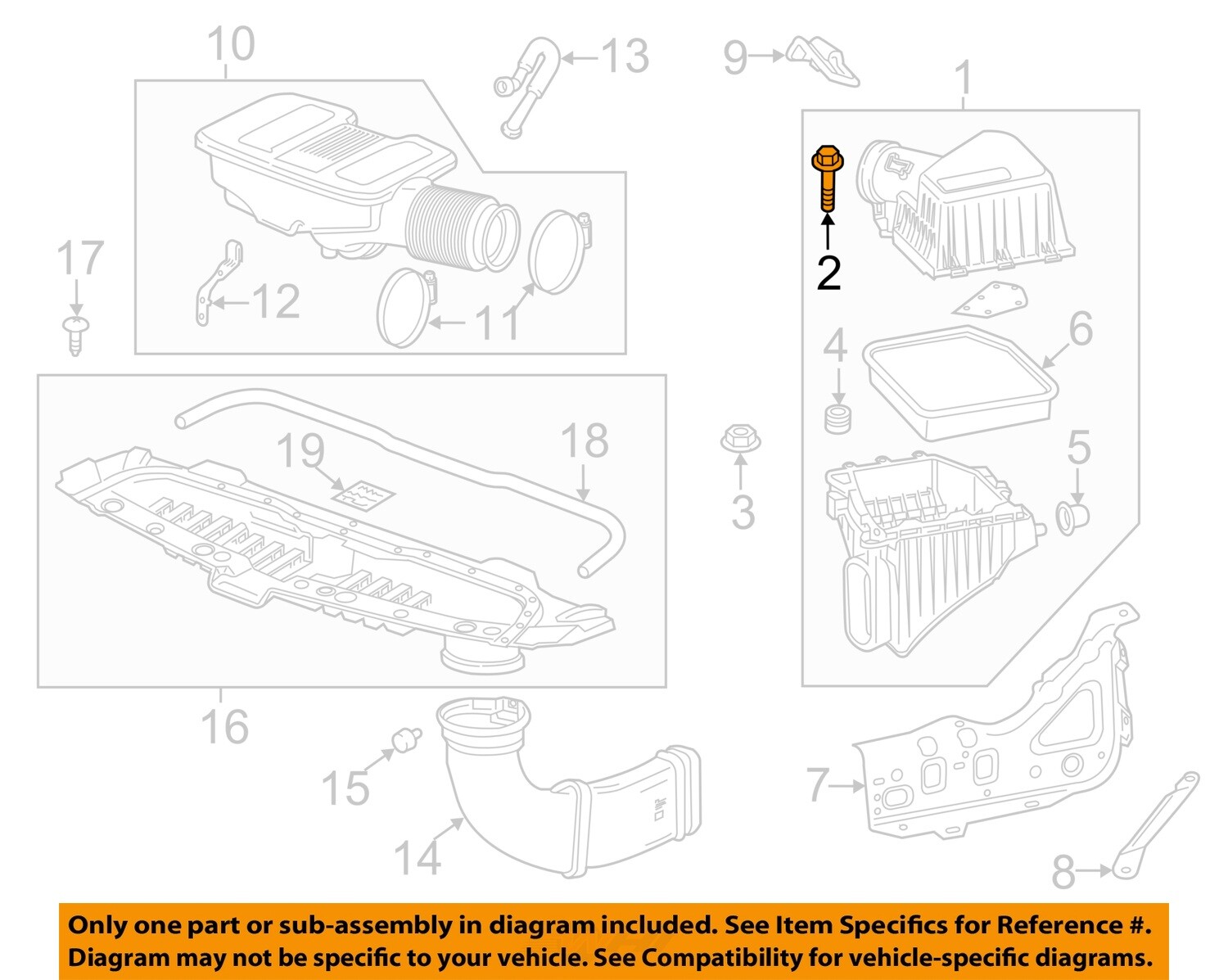 10
13
9
1
2
17
12
11
4
6
19
18
3
5
16
15
14
7
8

Only one part or sub-assembly in diagram included. See Item Specifics for Reference #.
Diagram may not be specific to your vehicle. See Compatibility for vehicle-specific diagrams.