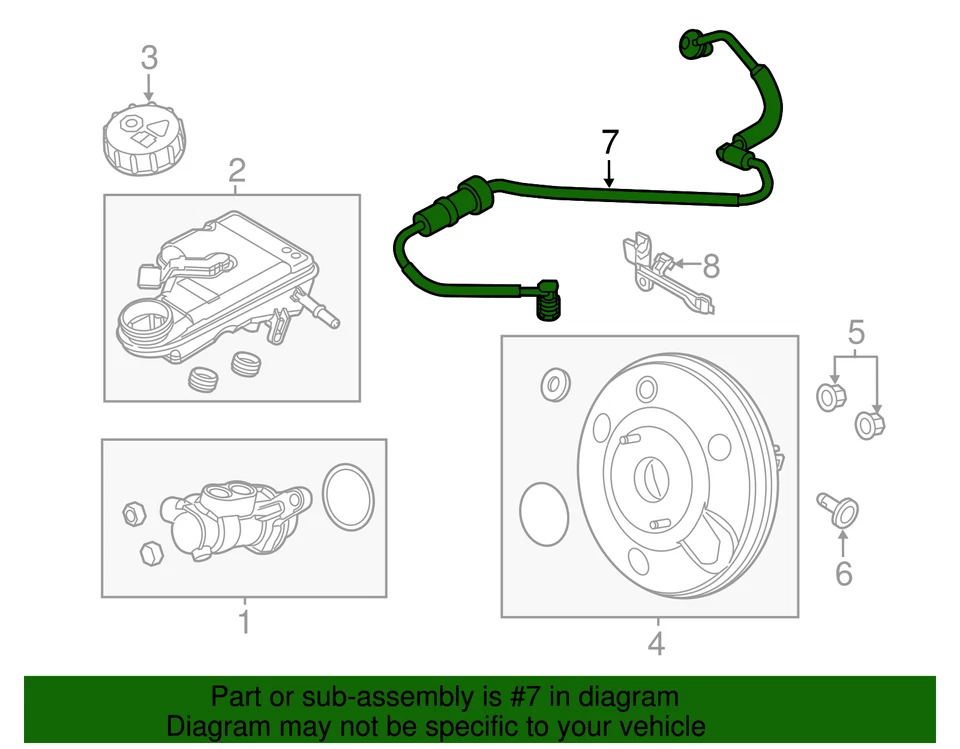 3

2

7

8

5

6

1

4

Part or sub-assembly is #7 in diagram
Diagram may not be specific to your vehicle