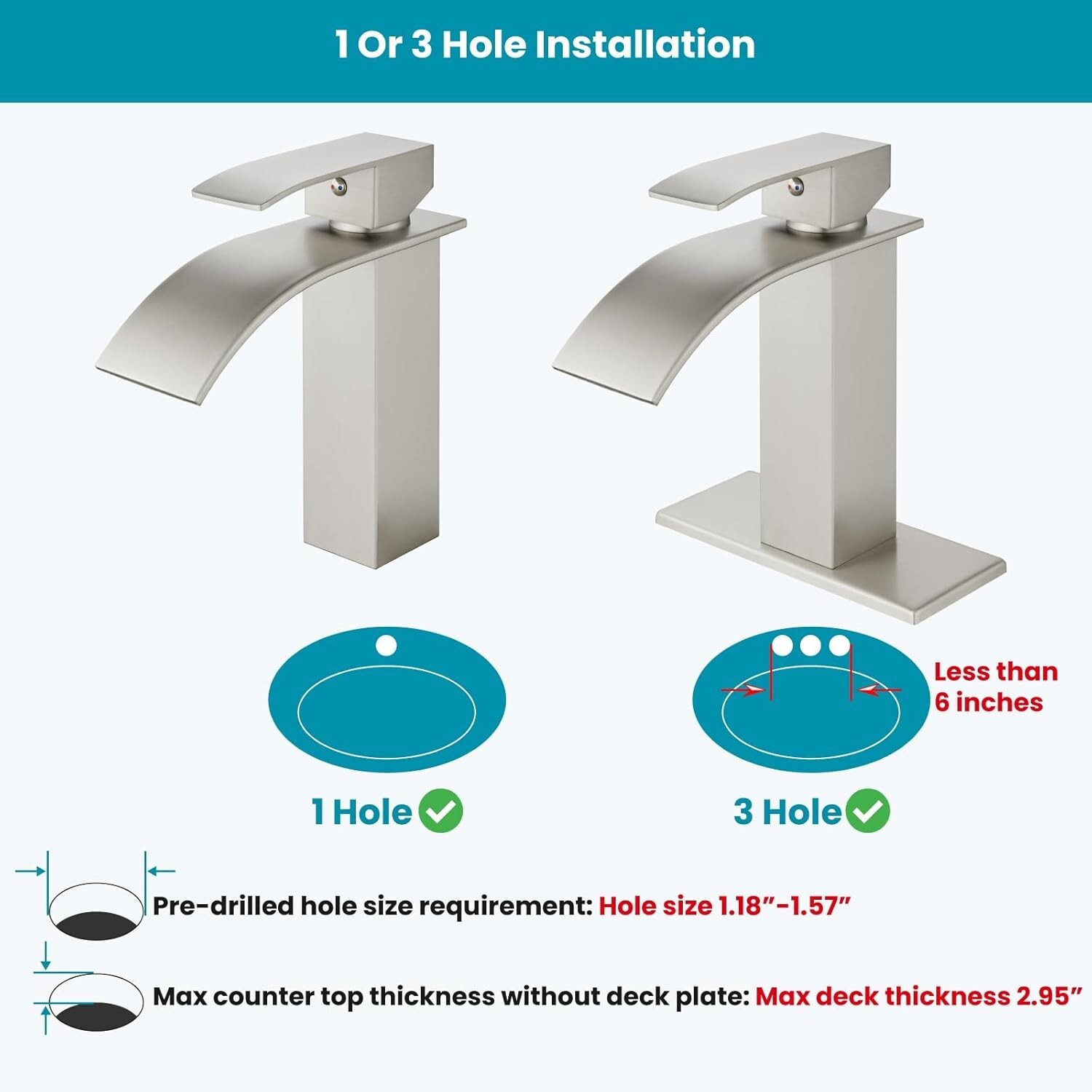 1 Or 3 Hole Installation

Less than 6 inches

1 Hole

3 Hole

Pre-drilled hole size requirement: Hole size 1.18″-1.57″

Max counter top thickness without deck plate: Max deck thickness 2.95″