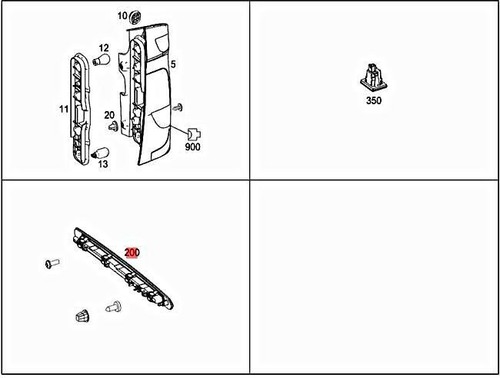 10
12
5
11
20
900
13
350
200