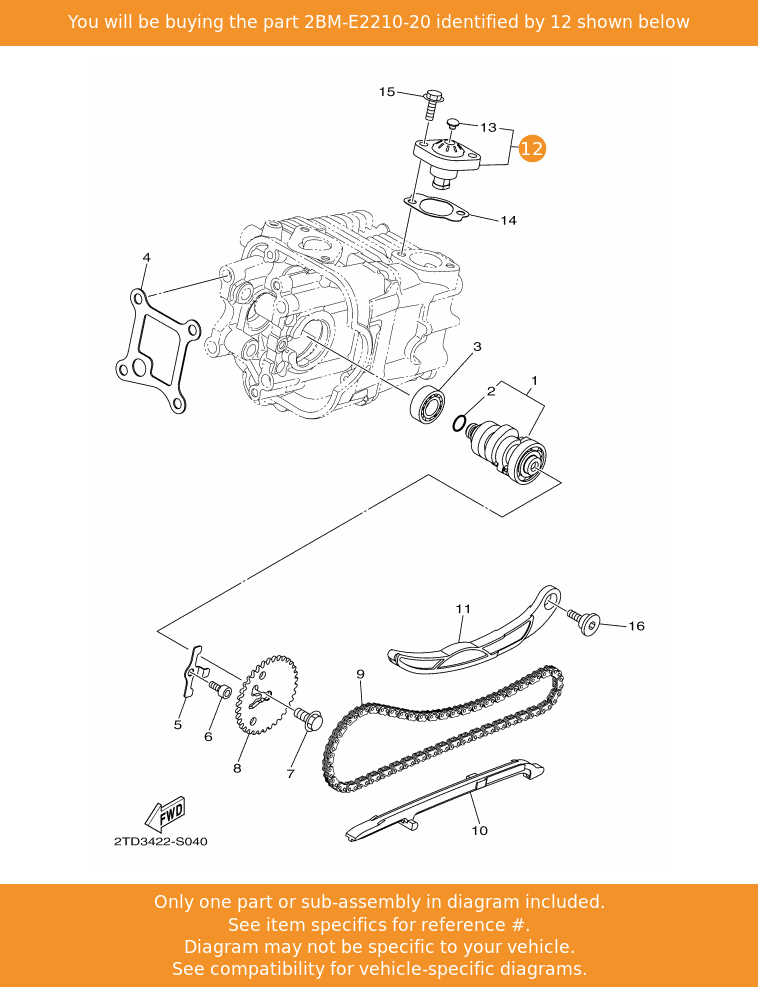 You will be buying the part 2BM-E2210-20 identified by 12 shown below

15
13
12
14
4
3
2
1
11
16
9
5
6
8
7
10
FWD
2TD3422-S040

Only one part or sub-assembly in diagram included.
See item specifics for reference #.
Diagram may not be specific to your vehicle.
See compatibility for vehicle-specific diagrams.