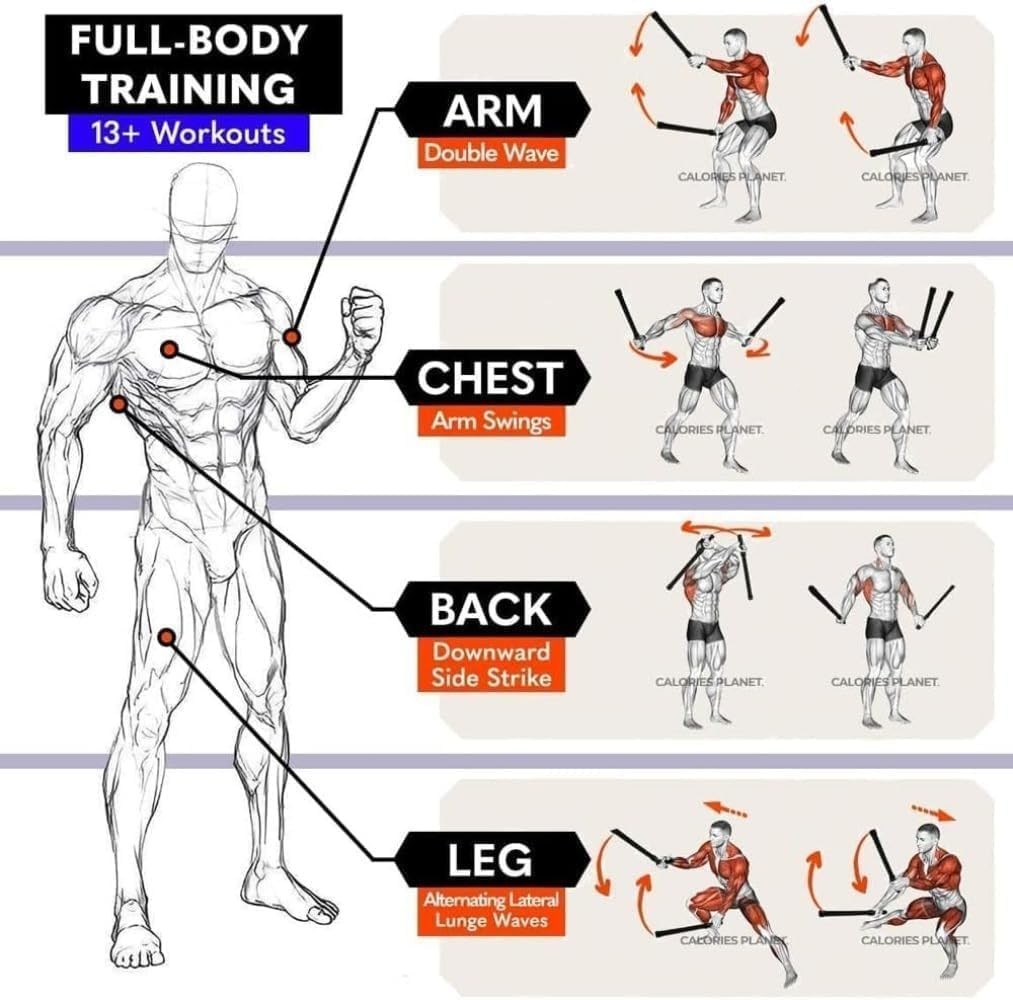 FULL-BODY TRAINING
13+ Workouts

ARM
Double Wave

CALORIES PLANET.
CALORIES PLANET.

CHEST
Arm Swings

CALORIES PLANET.
CALORIES PLANET.

BACK
Downward Side Strike

CALORIES PLANET.
CALORIES PLANET.

LEG
Alternating Lateral Lunge Waves

CALORIES PLANET.
CALORIES PLANET.